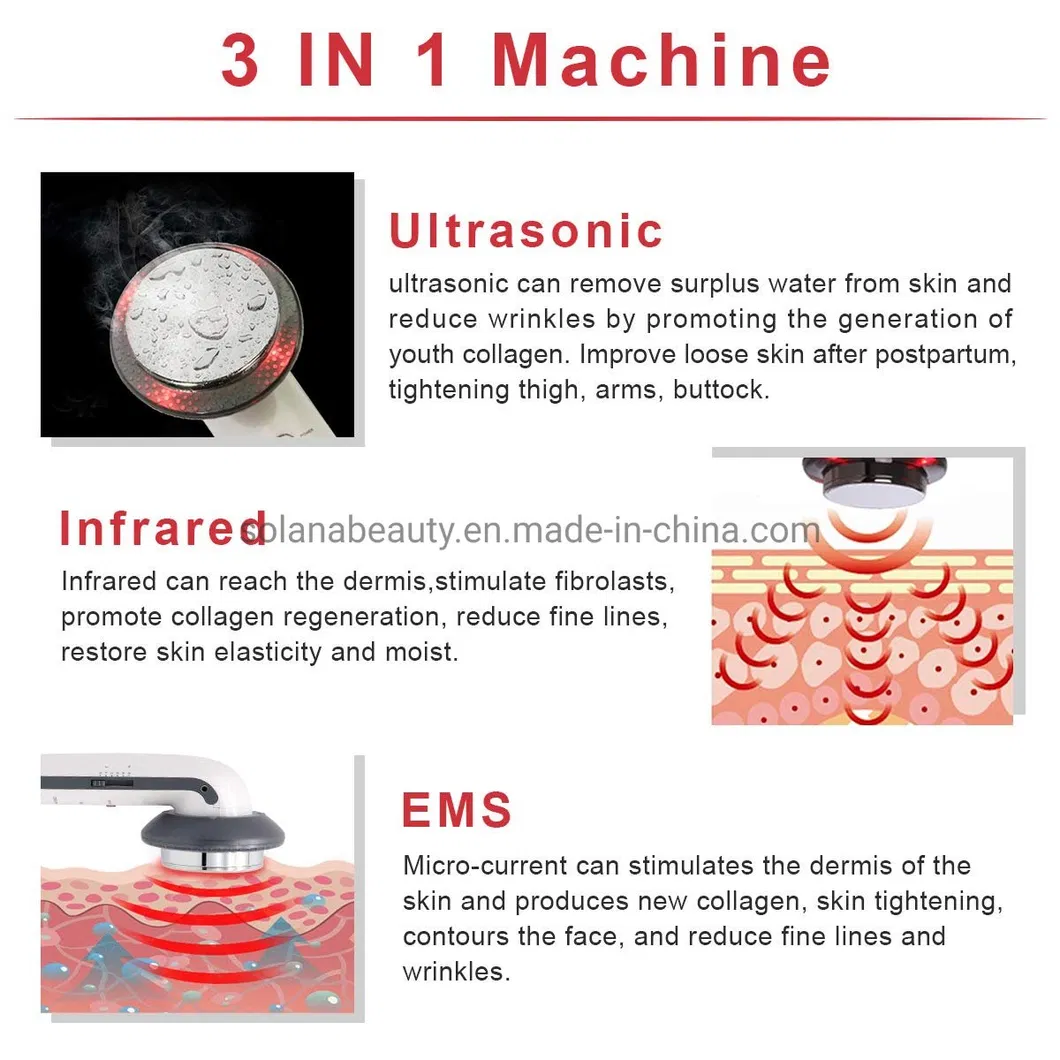 3 IN 1 Machine

Ultrasonic
ultrasonic can remove surplus water from skin and reduce wrinkles by promoting the generation of youth collagen. Improve loose skin after postpartum, tightening thigh, arms, buttock.

Infrared
solanabeauty.en.made-in-china.com
Infrared can reach the dermis,stimulate fibrolasts, promote collagen regeneration, reduce fine lines, restore skin elasticity and moist.

EMS
Micro-current can stimulates the dermis of the skin and produces new collagen, skin tightening, contours the face, and reduce fine lines and wrinkles.