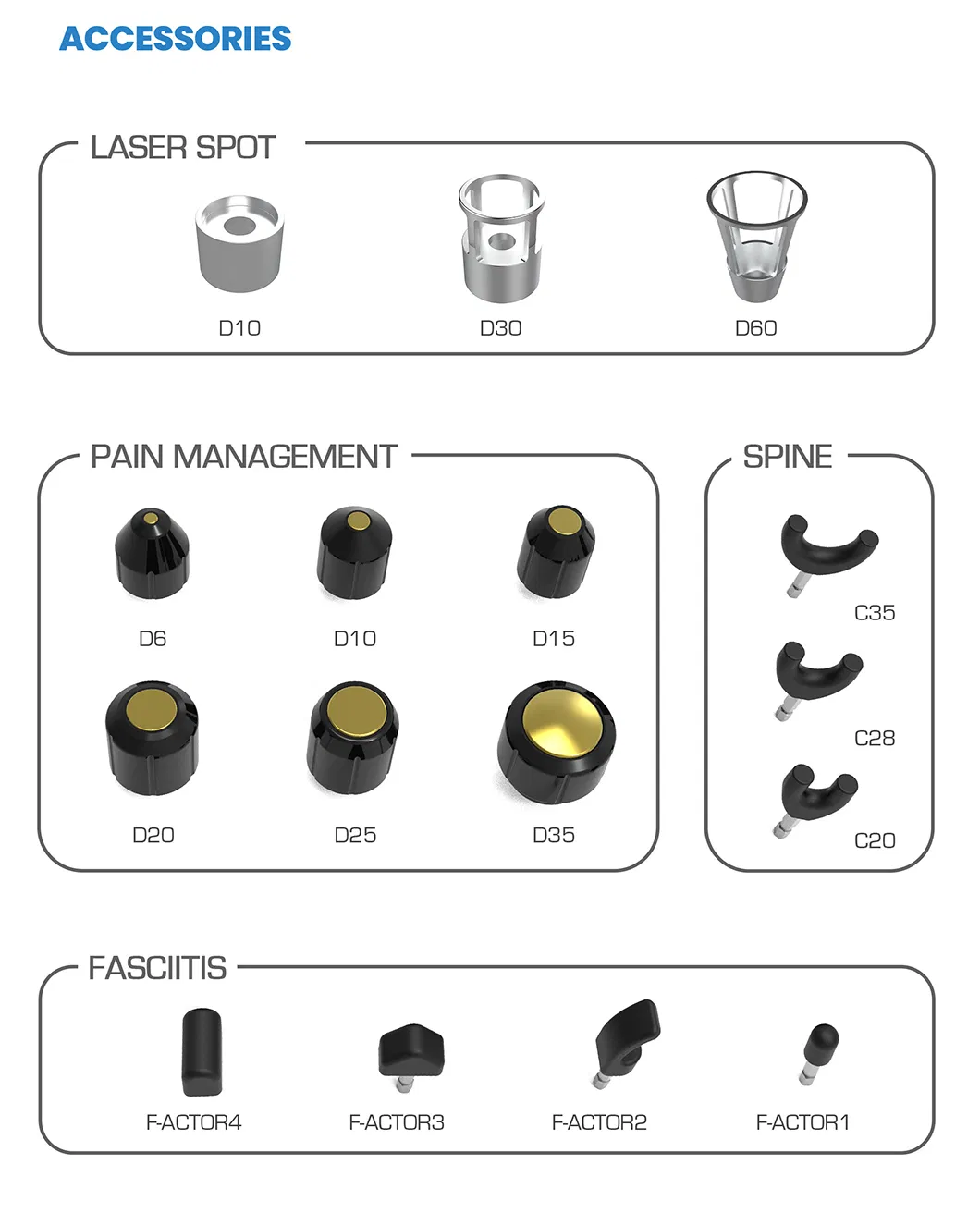 ACCESSORIES

LASER SPOT

D10

D30

D60

PAIN MANAGEMENT

D6

D10

D15

D20

D25

D35

SPINE

C35

C28

C20

FASCIITIS

F-ACTOR4

F-ACTOR3

F-ACTOR2

F-ACTOR1