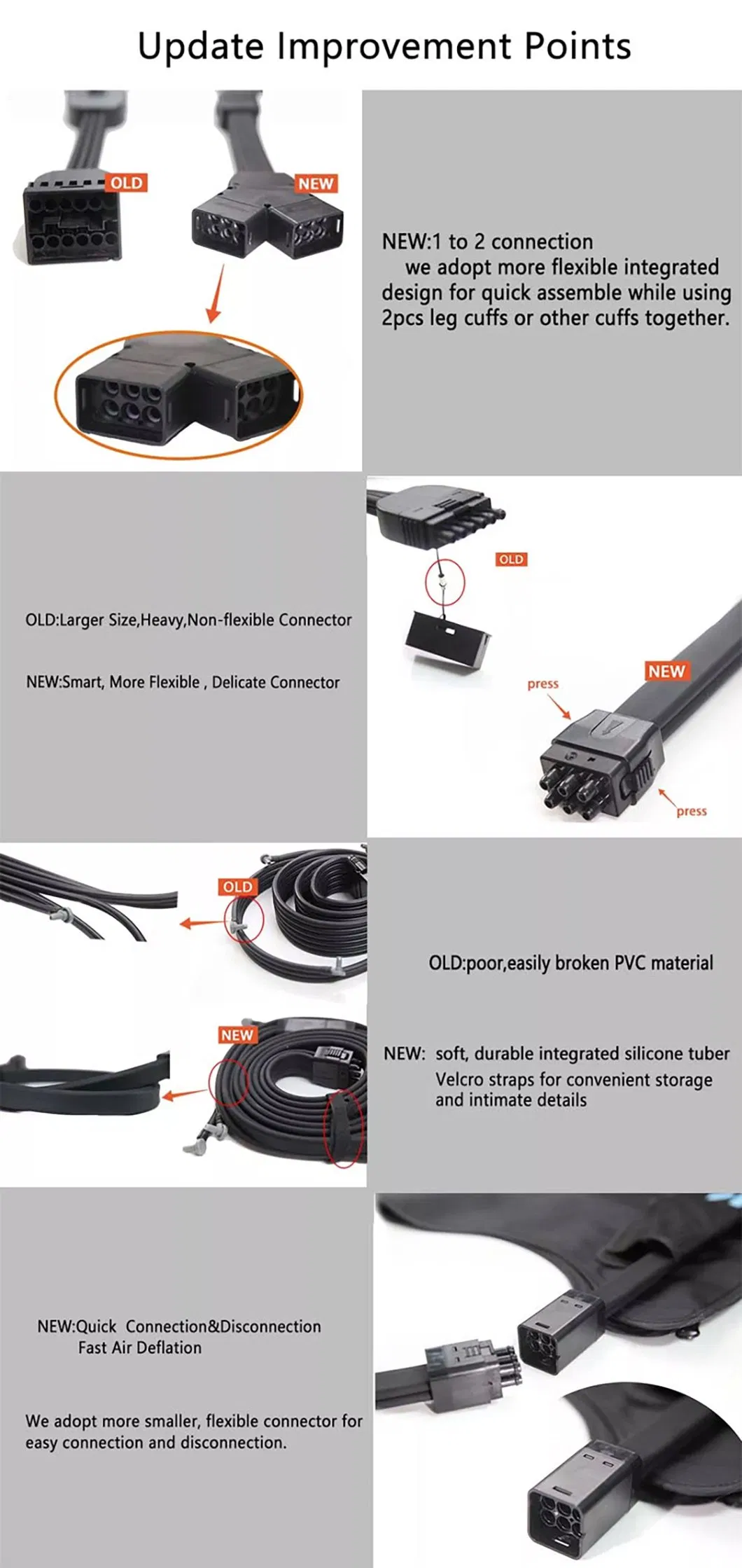 Update Improvement Points

OLD

NEW

NEW:1 to 2 connection
we adopt more flexible integrated design for quick assemble while using 2pcs leg cuffs or other cuffs together.

OLD:Larger Size,Heavy,Non-flexible Connector

NEW:Smart, More Flexible , Delicate Connector

OLD

NEW

press

press

OLD

NEW

OLD:poor,easily broken PVC material

NEW: soft, durable integrated silicone tuber
Velcro straps for convenient storage and intimate details

NEW:Quick Connection&Disconnection
Fast Air Deflation

We adopt more smaller, flexible connector for easy connection and disconnection.