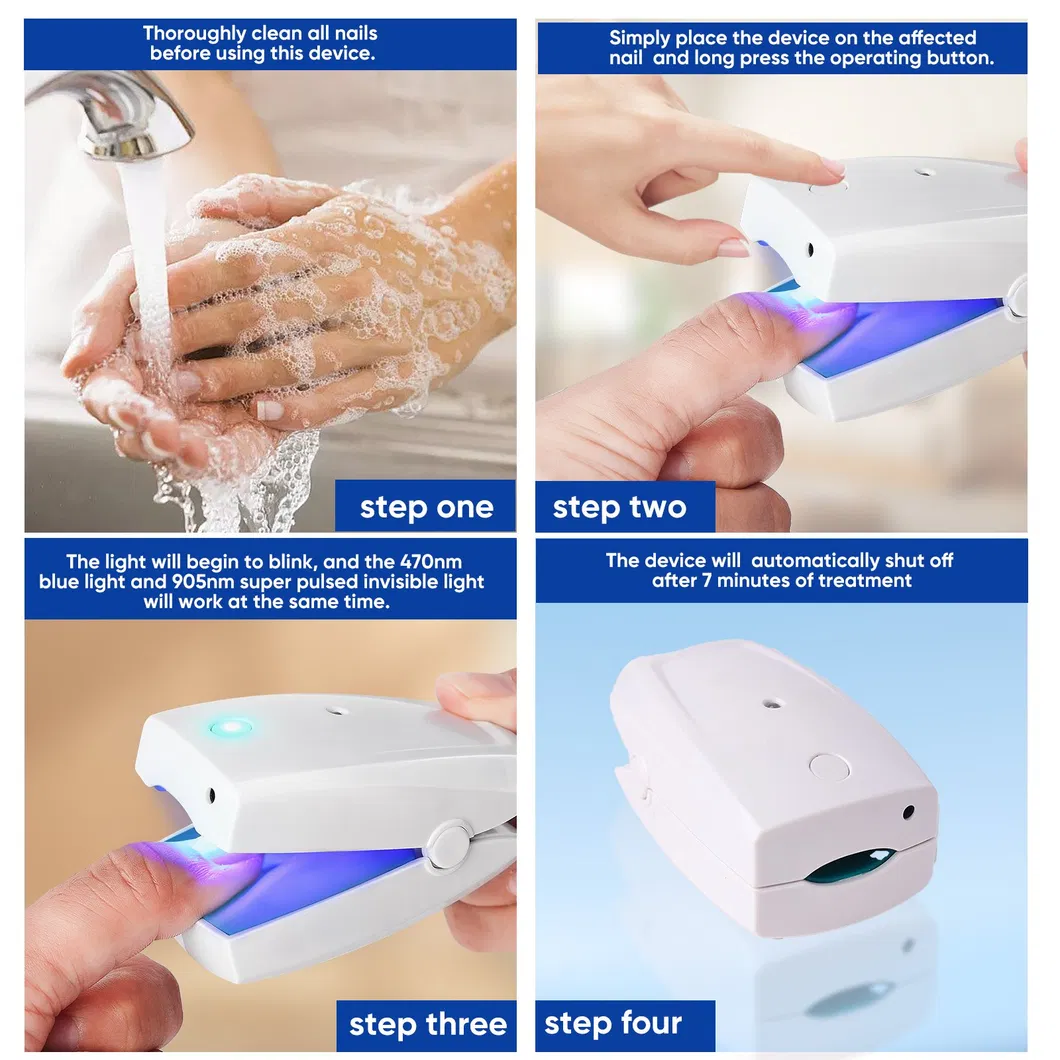 Thoroughly clean all nails before using this device.

step one

Simply place the device on the affected nail and long press the operating button.

step two

The light will begin to blink, and the 470nm blue light and 905nm super pulsed invisible light will work at the same time.

step three

The device will automatically shut off after 7 minutes of treatment

step four