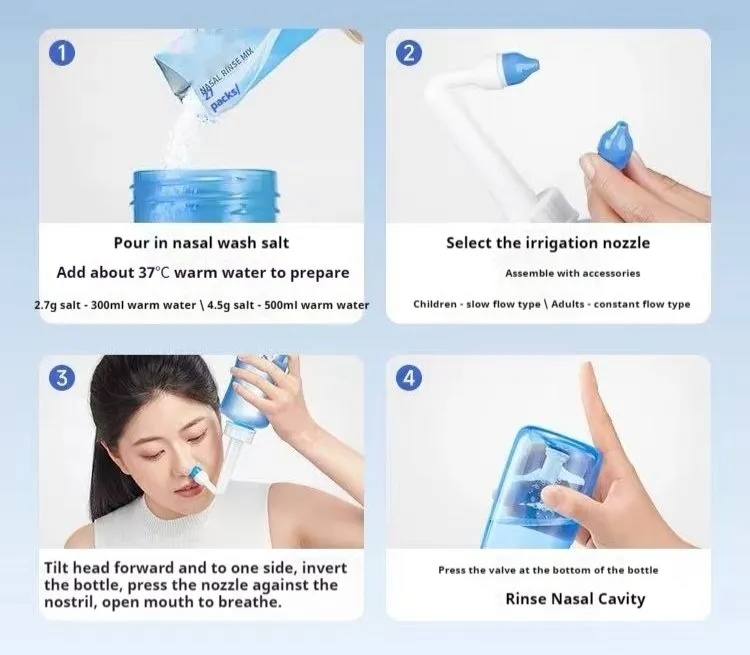 1

NASAL RINSE MIX
27 packs/

Pour in nasal wash salt

Add about 37°C warm water to prepare

2.7g salt - 300ml warm water \ 4.5g salt - 500ml warm water

2

Select the irrigation nozzle

Assemble with accessories

Children - slow flow type \ Adults - constant flow type

3

Tilt head forward and to one side, invert the bottle, press the nozzle against the nostril, open mouth to breathe.

4

Press the valve at the bottom of the bottle

Rinse Nasal Cavity