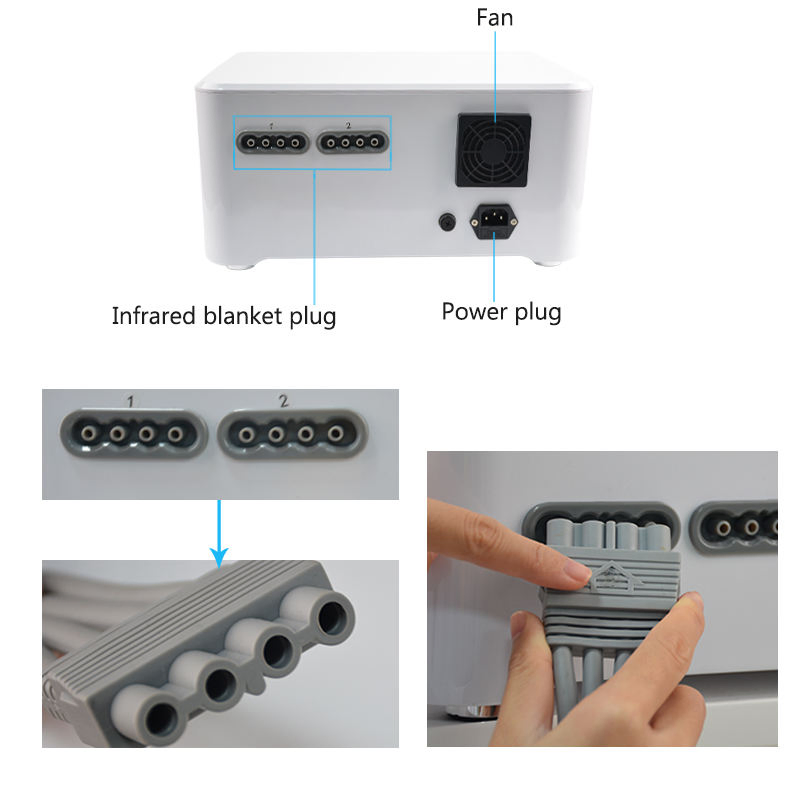 Fan

1 2

Infrared blanket plug

Power plug

1 2