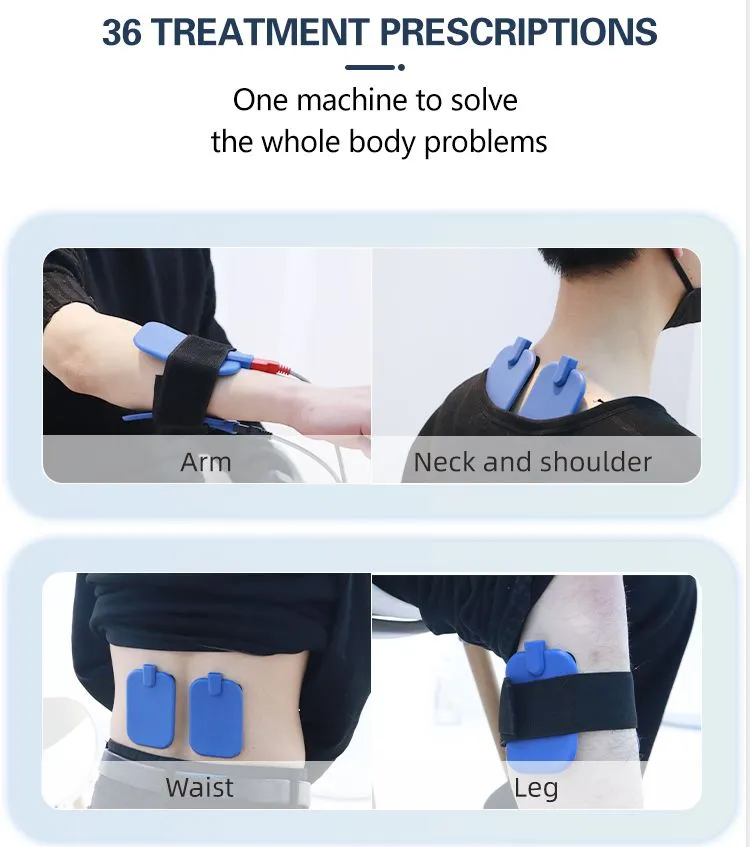 36 TREATMENT PRESCRIPTIONS

One machine to solve the whole body problems

Arm

Neck and shoulder

Waist

Leg