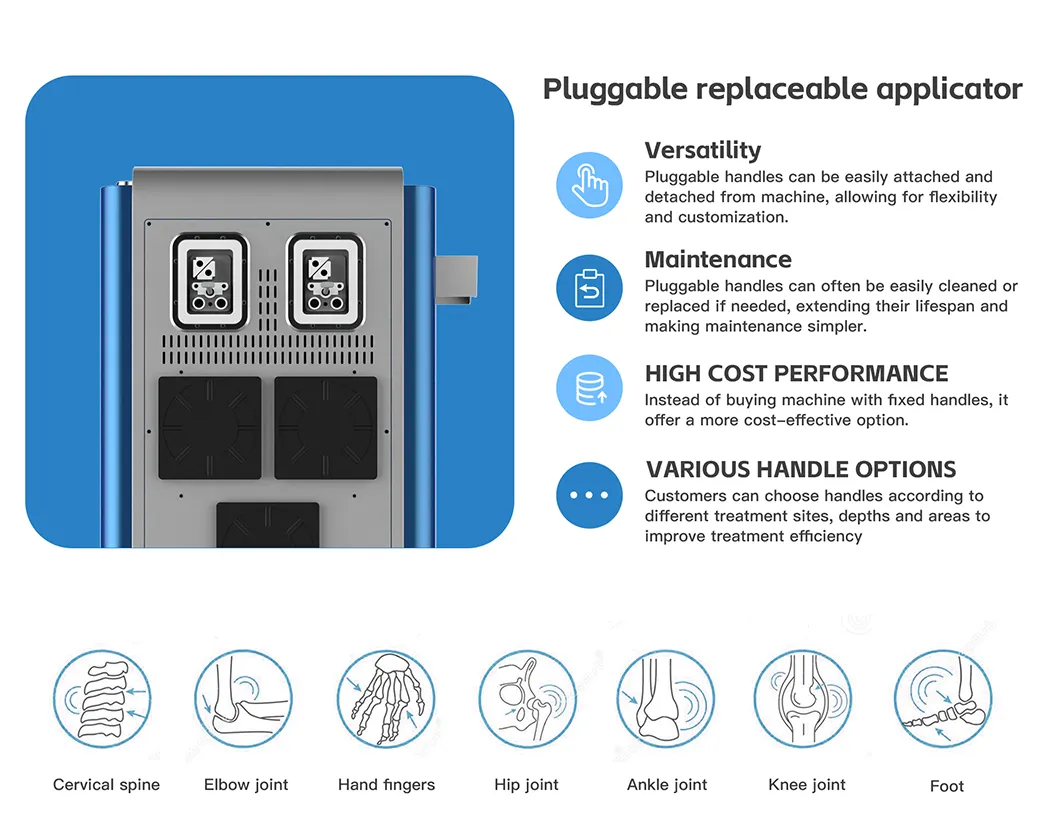 Pluggable replaceable applicator

Versatility
Pluggable handles can be easily attached and detached from machine, allowing for flexibility and customization.

Maintenance
Pluggable handles can often be easily cleaned or replaced if needed, extending their lifespan and making maintenance simpler.

HIGH COST PERFORMANCE
Instead of buying machine with fixed handles, it offer a more cost-effective option.

VARIOUS HANDLE OPTIONS
Customers can choose handles according to different treatment sites, depths and areas to improve treatment efficiency

Cervical spine
Elbow joint
Hand fingers
Hip joint
Ankle joint
Knee joint
Foot