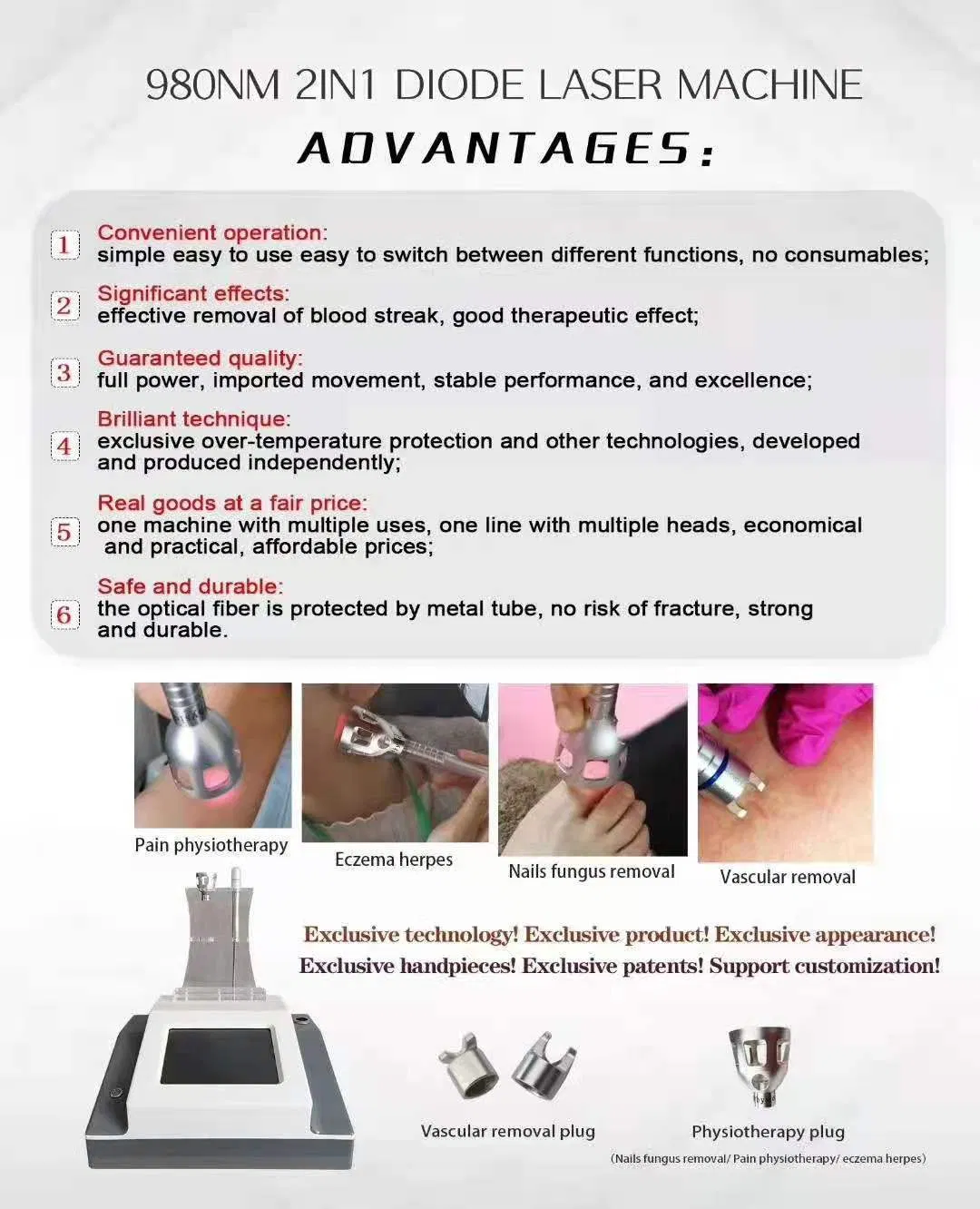 980NM 2IN1 DIODE LASER MACHINE

ADVANTAGES:

1 Convenient operation:
simple easy to use easy to switch between different functions, no consumables;

2 Significant effects:
effective removal of blood streak, good therapeutic effect;

3 Guaranteed quality:
full power, imported movement, stable performance, and excellence;

4 Brilliant technique:
exclusive over-temperature protection and other technologies, developed and produced independently;

5 Real goods at a fair price:
one machine with multiple uses, one line with multiple heads, economical and practical, affordable prices;

6 Safe and durable:
the optical fiber is protected by metal tube, no risk of fracture, strong and durable.

Pain physiotherapy

Eczema herpes

Nails fungus removal

Vascular removal

Exclusive technology! Exclusive product! Exclusive appearance!
Exclusive handpieces! Exclusive patents! Support customization!

Vascular removal plug

Physiotherapy plug
(Nails fungus removal/ Pain physiotherapy/ eczema herpes)