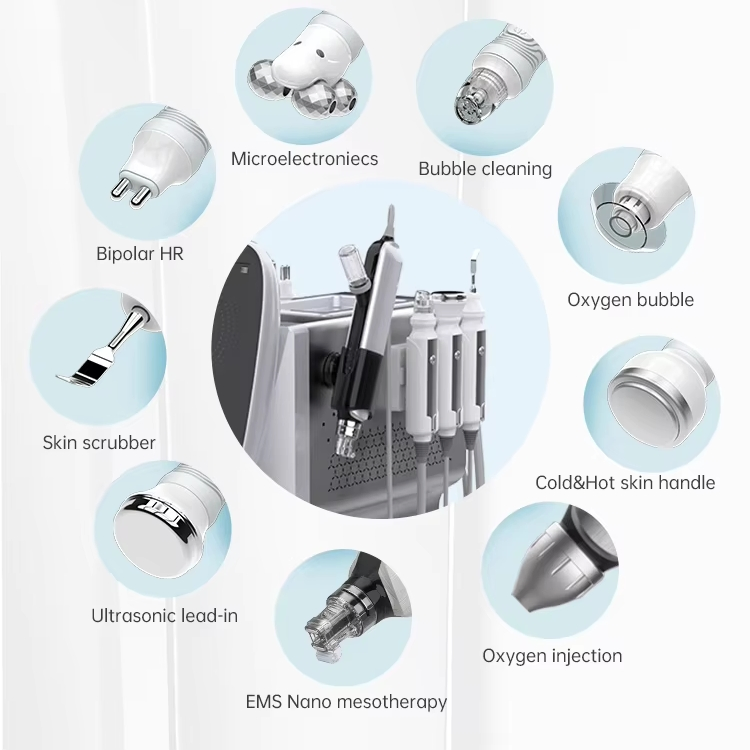 Microelectroniecs

Bubble cleaning

Bipolar HR

Oxygen bubble

Skin scrubber

Cold&Hot skin handle

Ultrasonic lead-in

Oxygen injection

EMS Nano mesotherapy