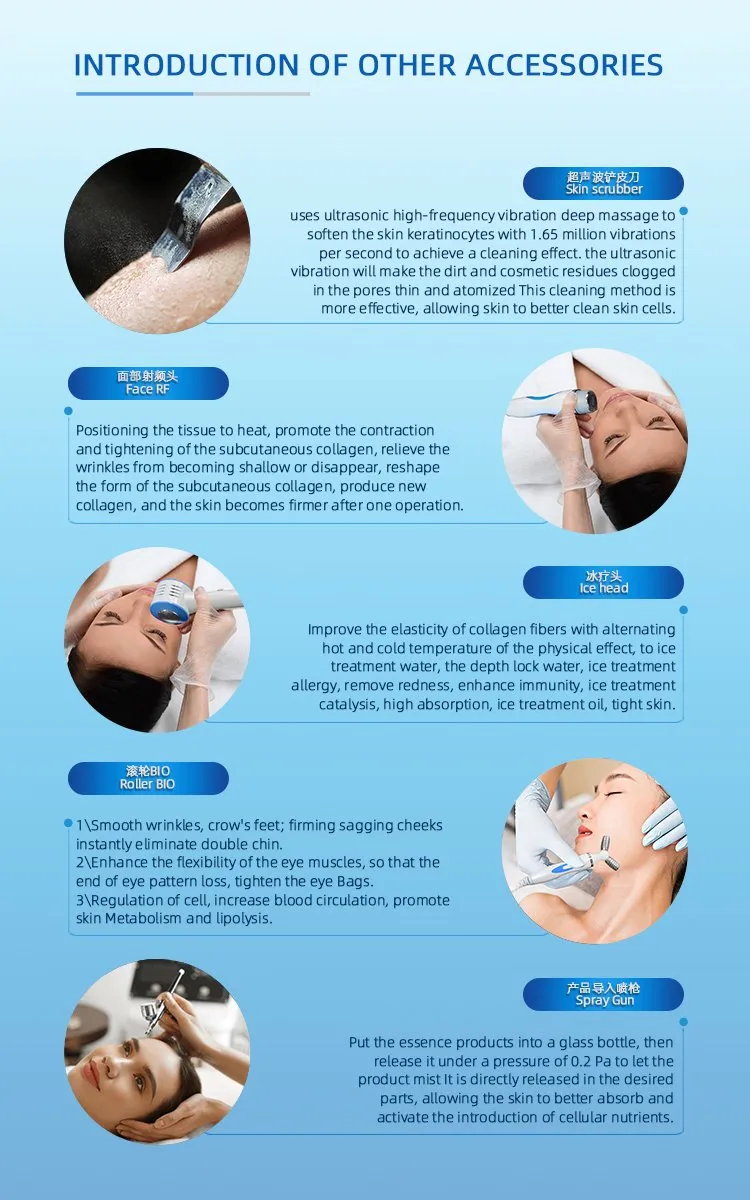 INTRODUCTION OF OTHER ACCESSORIES

超声波铲皮刀
Skin scrubber

uses ultrasonic high-frequency vibration deep massage to soften the skin keratinocytes with 1.65 million vibrations per second to achieve a cleaning effect. the ultrasonic vibration will make the dirt and cosmetic residues clogged in the pores thin and atomized This cleaning method is more effective, allowing skin to better clean skin cells.

面部射频头
Face RF

Positioning the tissue to heat, promote the contraction and tightening of the subcutaneous collagen, relieve the wrinkles from becoming shallow or disappear, reshape the form of the subcutaneous collagen, produce new collagen, and the skin becomes firmer after one operation.

冰疗头
Ice head

Improve the elasticity of collagen fibers with alternating hot and cold temperature of the physical effect, to ice treatment water, the depth lock water, ice treatment allergy, remove redness, enhance immunity, ice treatment catalysis, high absorption, ice treatment oil, tight skin.

滚轮BIO
Roller BIO

1\Smooth wrinkles, crow's feet; firming sagging cheeks instantly eliminate double chin.
2\Enhance the flexibility of the eye muscles, so that the end of eye pattern loss, tighten the eye Bags.
3\Regulation of cell, increase blood circulation, promote skin Metabolism and lipolysis.

产品导入喷枪
Spray Gun

Put the essence products into a glass bottle, then release it under a pressure of 0.2 Pa to let the product mist It is directly released in the desired parts, allowing the skin to better absorb and activate the introduction of cellular nutrients.