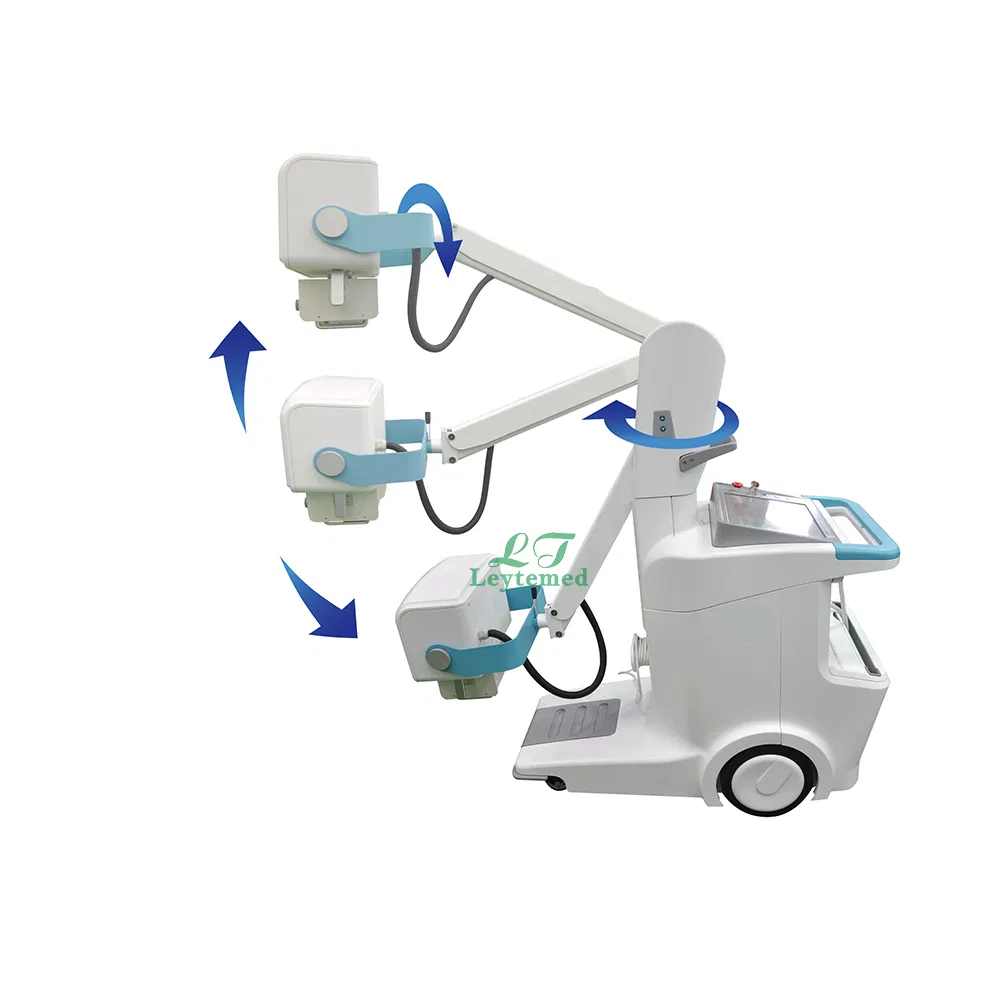 LT
Leytemed