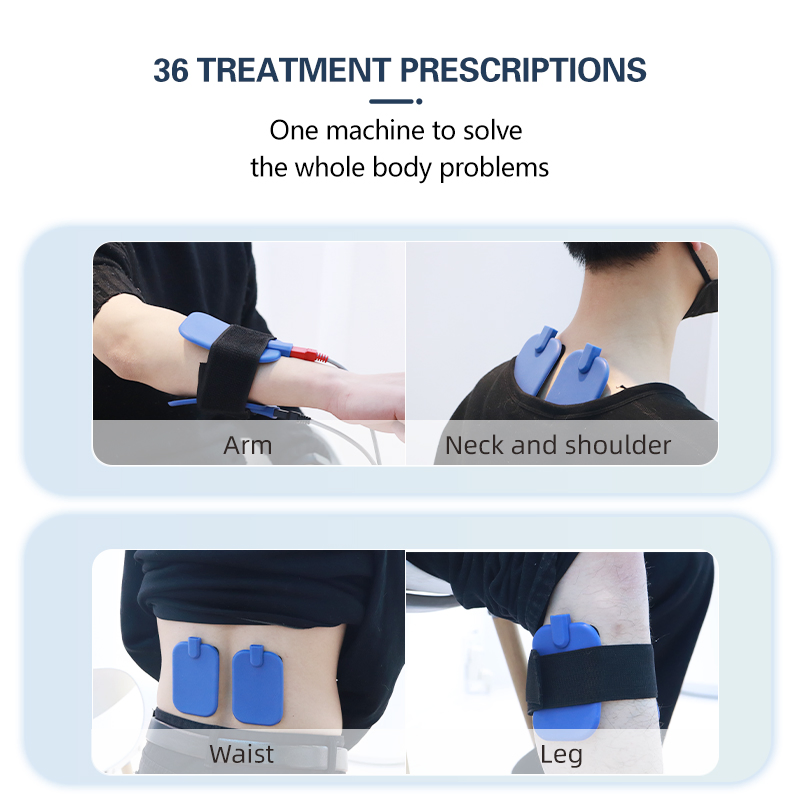 36 TREATMENT PRESCRIPTIONS

One machine to solve the whole body problems

Arm

Neck and shoulder

Waist

Leg