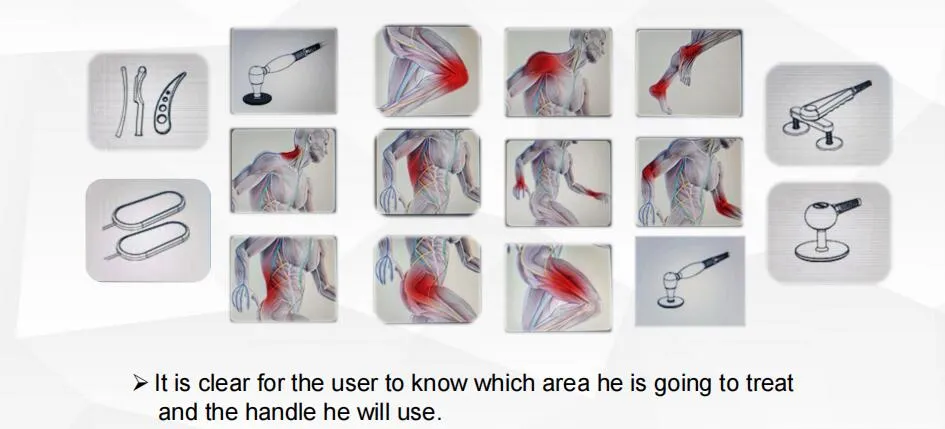 ➢ It is clear for the user to know which area he is going to treat and the handle he will use.