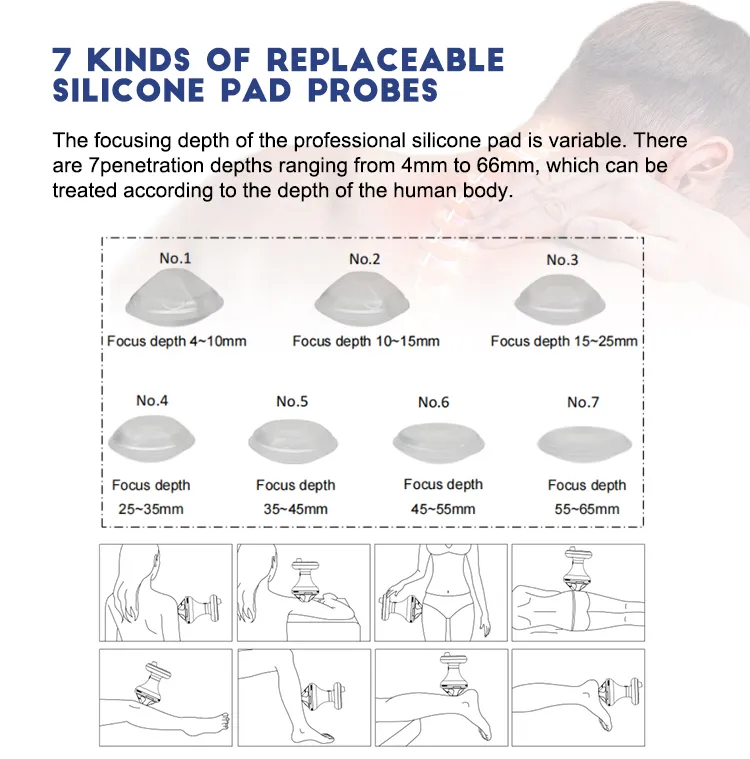 7 KINDS OF REPLACEABLE SILICONE PAD PROBES

The focusing depth of the professional silicone pad is variable. There are 7penetration depths ranging from 4mm to 66mm, which can be treated according to the depth of the human body.

No.1
Focus depth 4~10mm

No.2
Focus depth 10~15mm

No.3
Focus depth 15~25mm

No.4
Focus depth 25~35mm

No.5
Focus depth 35~45mm

No.6
Focus depth 45~55mm

No.7
Focus depth 55~65mm