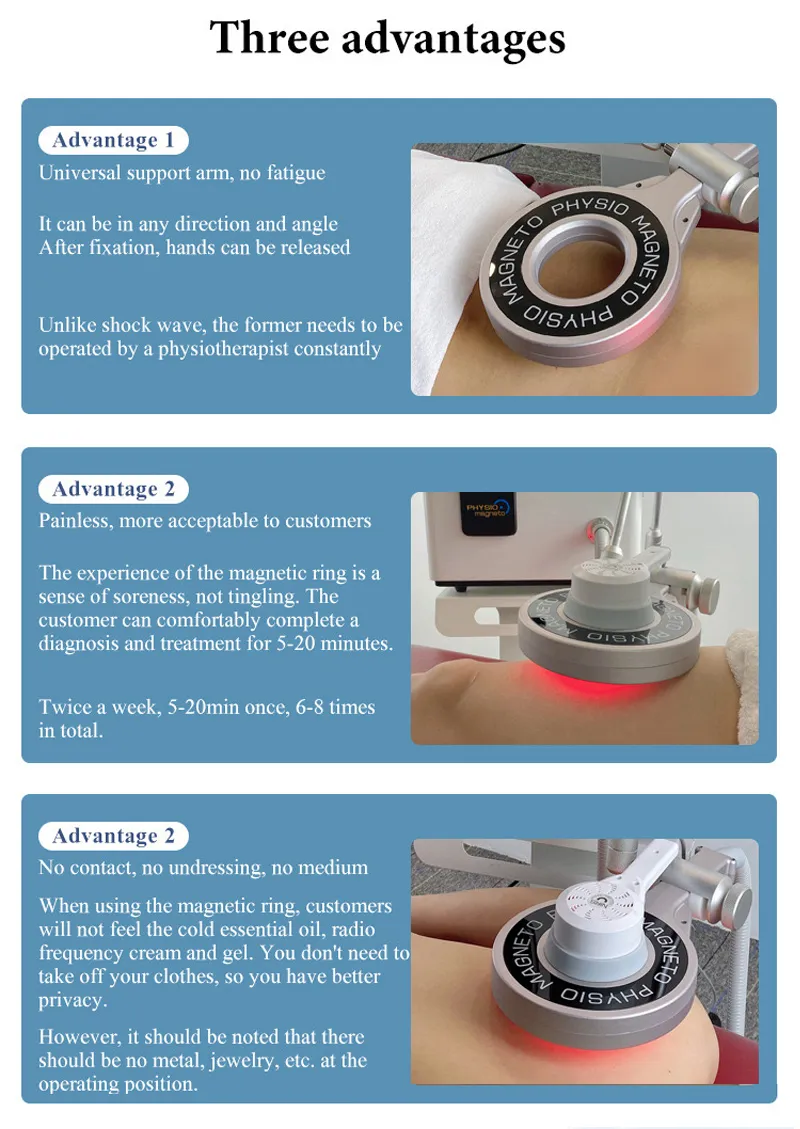 Three advantages

Advantage 1

Universal support arm, no fatigue

It can be in any direction and angle
After fixation, hands can be released

Unlike shock wave, the former needs to be operated by a physiotherapist constantly

PHYSIO MAGNETO PHYSIO MAGNETO

Advantage 2

Painless, more acceptable to customers

The experience of the magnetic ring is a sense of soreness, not tingling. The customer can comfortably complete a diagnosis and treatment for 5-20 minutes.

Twice a week, 5-20min once, 6-8 times in total.

PHYSIO magneto

PHYSIO

Advantage 2

No contact, no undressing, no medium

When using the magnetic ring, customers will not feel the cold essential oil, radio frequency cream and gel. You don't need to take off your clothes, so you have better privacy.

However, it should be noted that there should be no metal, jewelry, etc. at the operating position.

MAGNETO PHYSIO