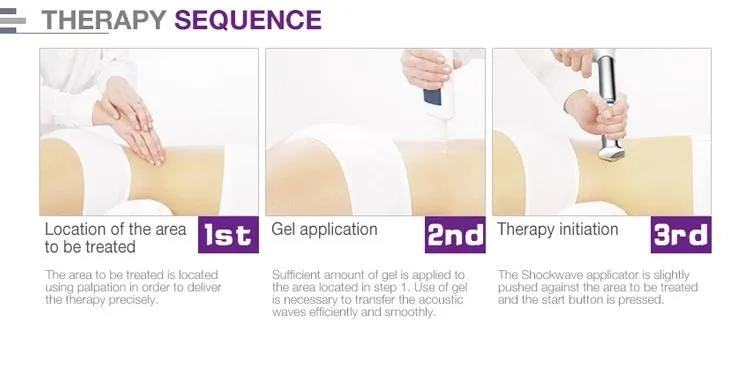 THERAPY SEQUENCE

Location of the area to be treated

1st

The area to be treated is located using palpation in order to deliver the therapy precisely.

Gel application

2nd

Sufficient amount of gel is applied to the area located in step 1. Use of gel is necessary to transfer the acoustic waves efficiently and smoothly.

Therapy initiation

3rd

The Shockwave applicator is slightly pushed against the area to be treated and the start button is pressed.