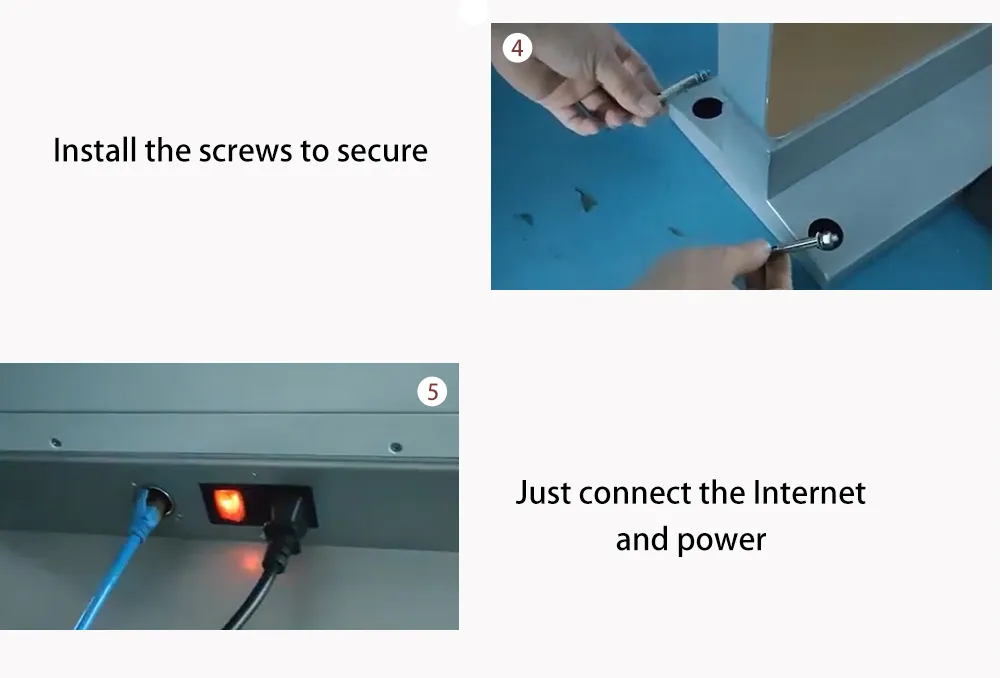 Install the screws to secure

4

5

Just connect the Internet and power