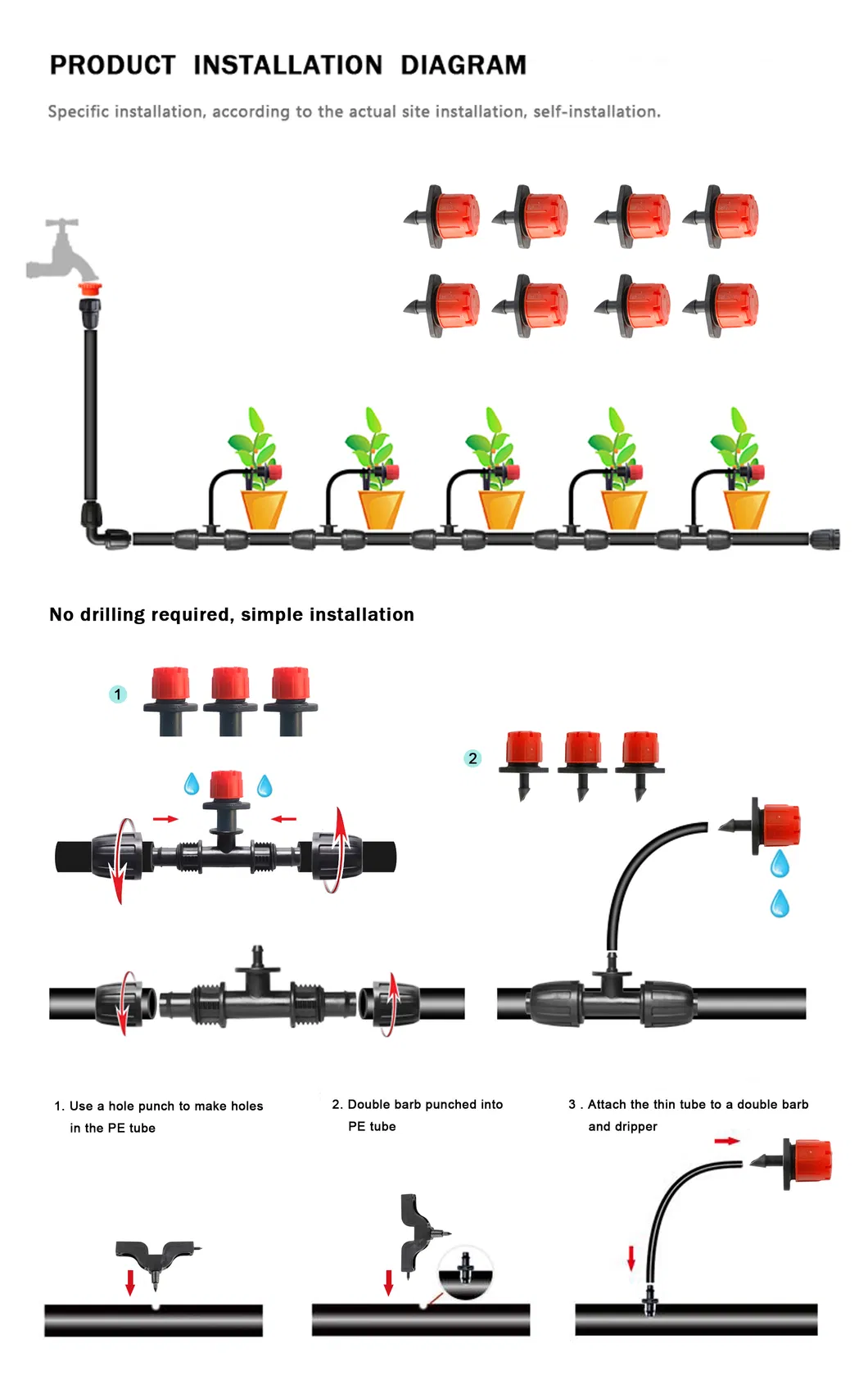 PRODUCT INSTALLATION DIAGRAM

Specific installation, according to the actual site installation, self-installation.

No drilling required, simple installation

1

2

1. Use a hole punch to make holes in the PE tube

2. Double barb punched into PE tube

3 . Attach the thin tube to a double barb and dripper