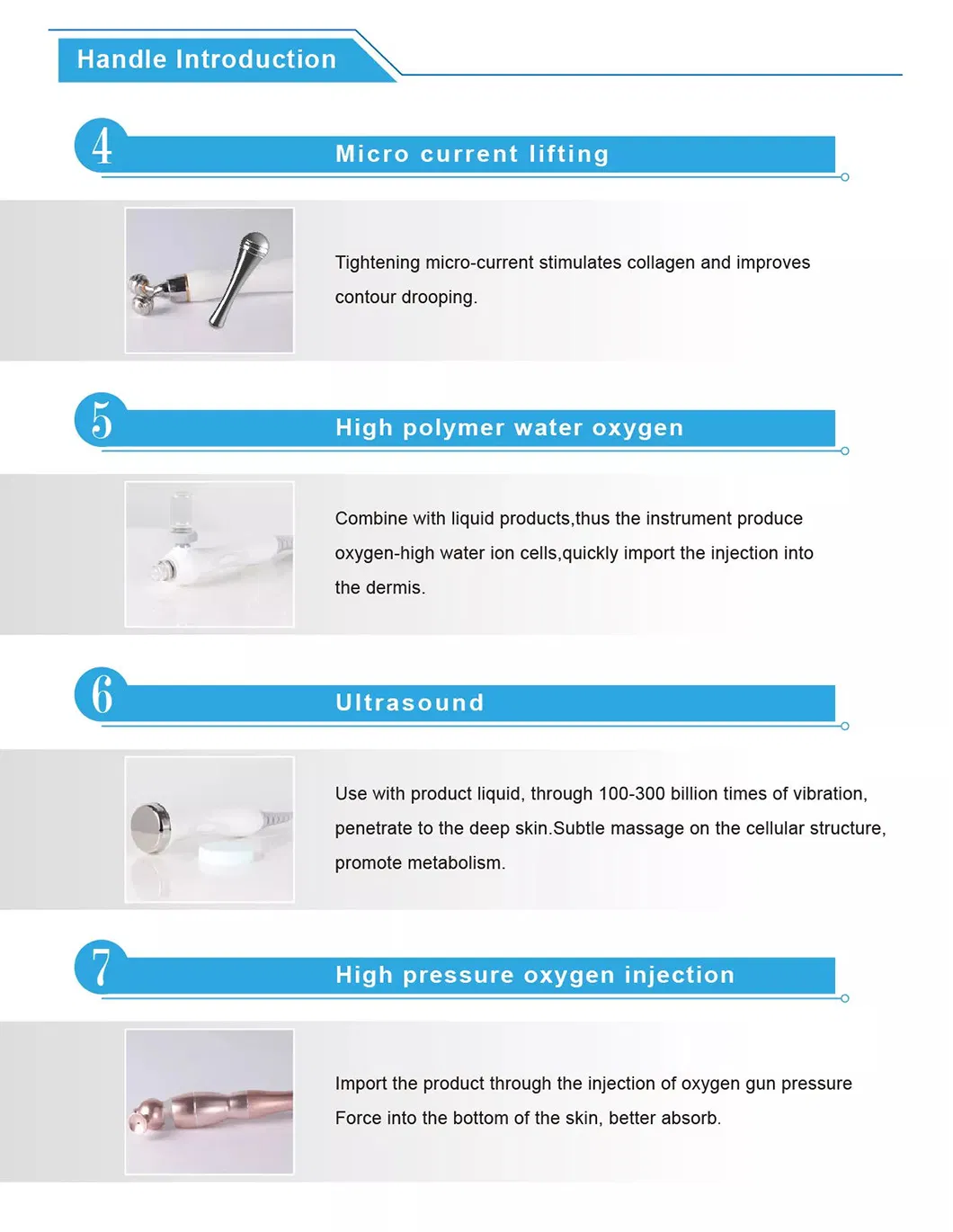 Handle Introduction

4 Micro current lifting

Tightening micro-current stimulates collagen and improves contour drooping.

5 High polymer water oxygen

Combine with liquid products,thus the instrument produce oxygen-high water ion cells,quickly import the injection into the dermis.

6 Ultrasound

Use with product liquid, through 100-300 billion times of vibration, penetrate to the deep skin.Subtle massage on the cellular structure, promote metabolism.

7 High pressure oxygen injection

Import the product through the injection of oxygen gun pressure Force into the bottom of the skin, better absorb.