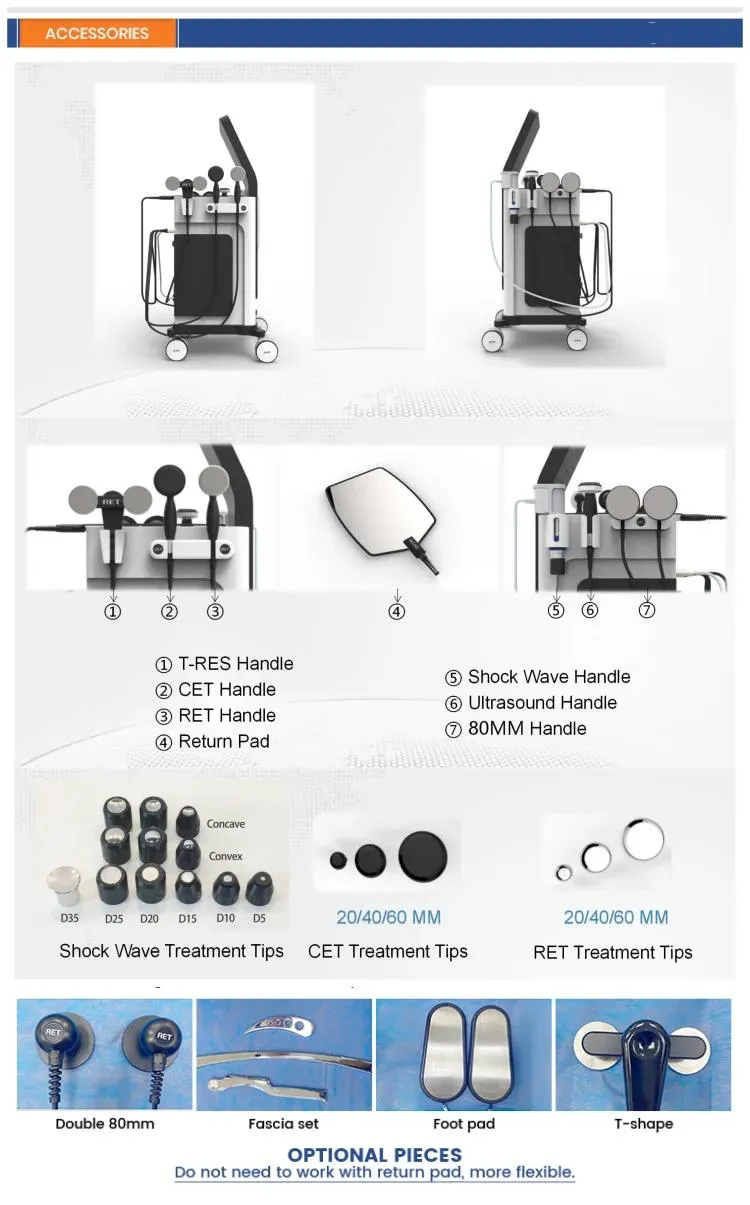 ACCESSORIES

RET

CET

RET

① ② ③ ④ ⑤ ⑥ ⑦

① T-RES Handle
② CET Handle
③ RET Handle
④ Return Pad

⑤ Shock Wave Handle
⑥ Ultrasound Handle
⑦ 80MM Handle

Concave
Convex
D35 D25 D20 D15 D10 D5

Shock Wave Treatment Tips

20/40/60 MM
CET Treatment Tips

20/40/60 MM
RET Treatment Tips

RET RET
Double 80mm

Fascia set

Foot pad

T-shape

OPTIONAL PIECES
Do not need to work with return pad, more flexible.