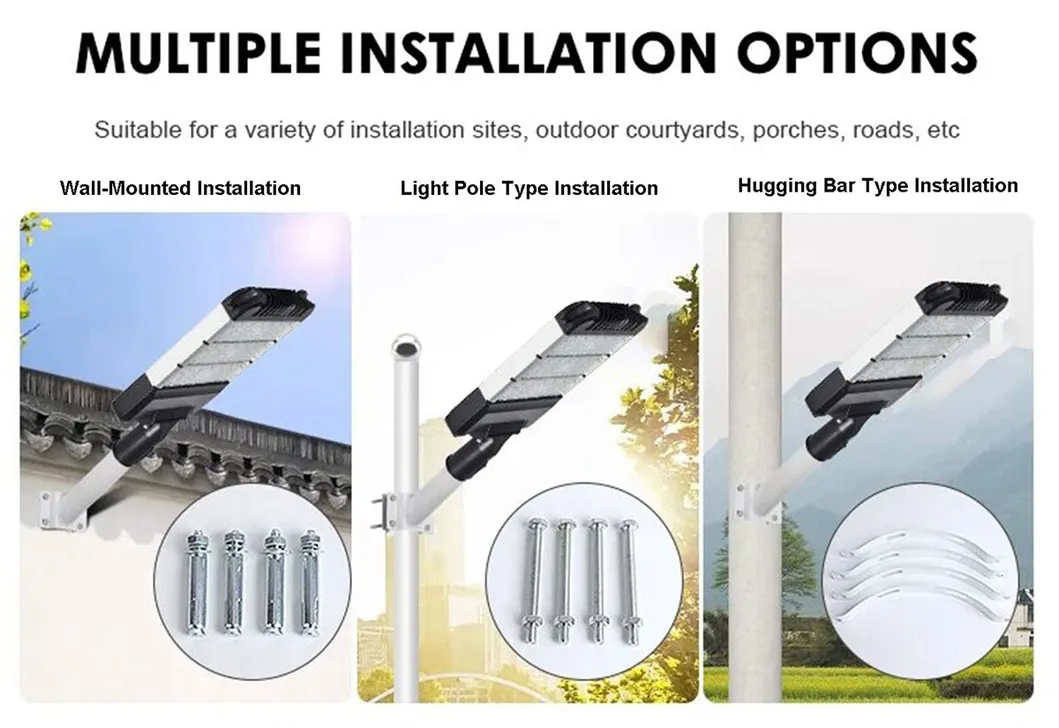 MULTIPLE INSTALLATION OPTIONS

Suitable for a variety of installation sites, outdoor courtyards, porches, roads, etc

Wall-Mounted Installation

Light Pole Type Installation

Hugging Bar Type Installation