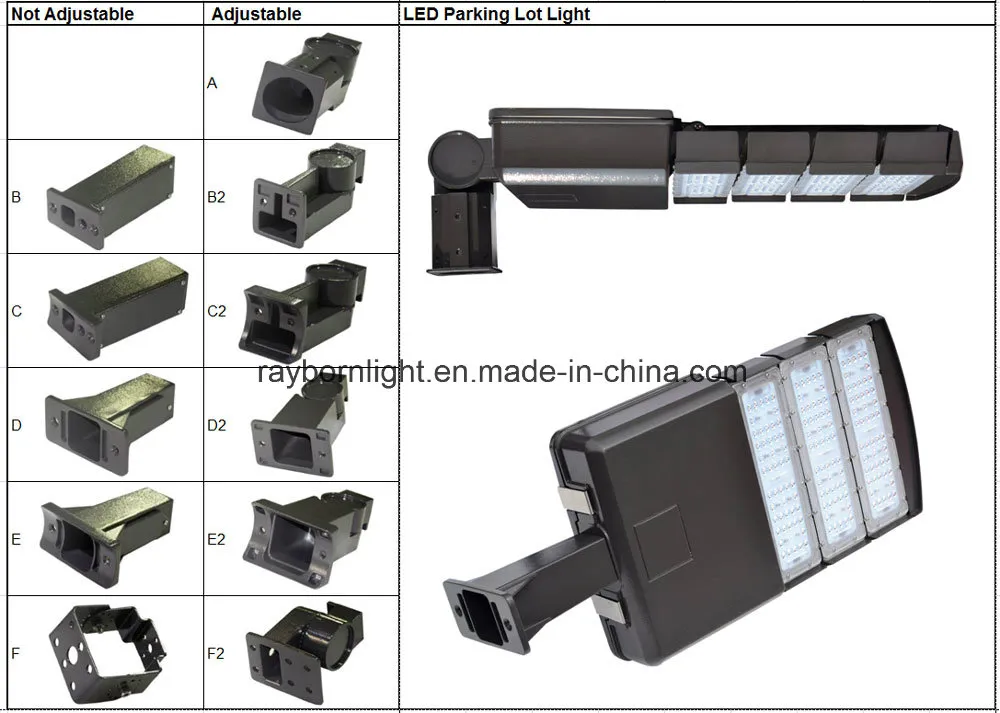 | Not Adjustable | Adjustable | LED Parking Lot Light |
|---|---|---|
| | A | |
| B | B2 | |
| C | C2 | |
| D | D2 | |
| E | E2 | |
| F | F2 | |

raybornlight.en.made-in-china.com