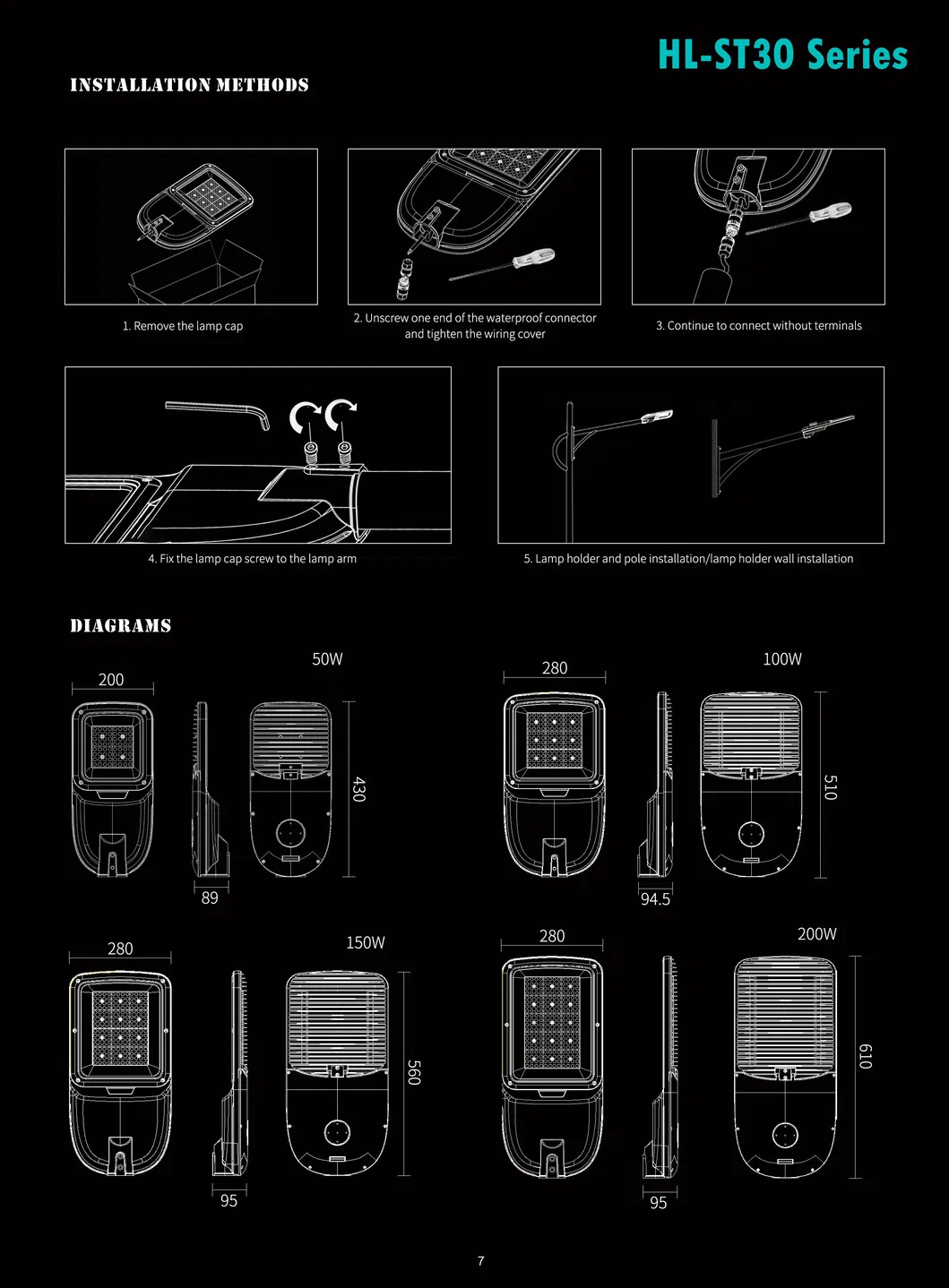 HL-ST30 Series

INSTALLATION METHODS

1. Remove the lamp cap

2. Unscrew one end of the waterproof connector and tighten the wiring cover

3. Continue to connect without terminals

4. Fix the lamp cap screw to the lamp arm

5. Lamp holder and pole installation/lamp holder wall installation

DIAGRAMS

50W

200

430

89

100W

280

510

94.5

150W

280

560

95

200W

280

610

95

7