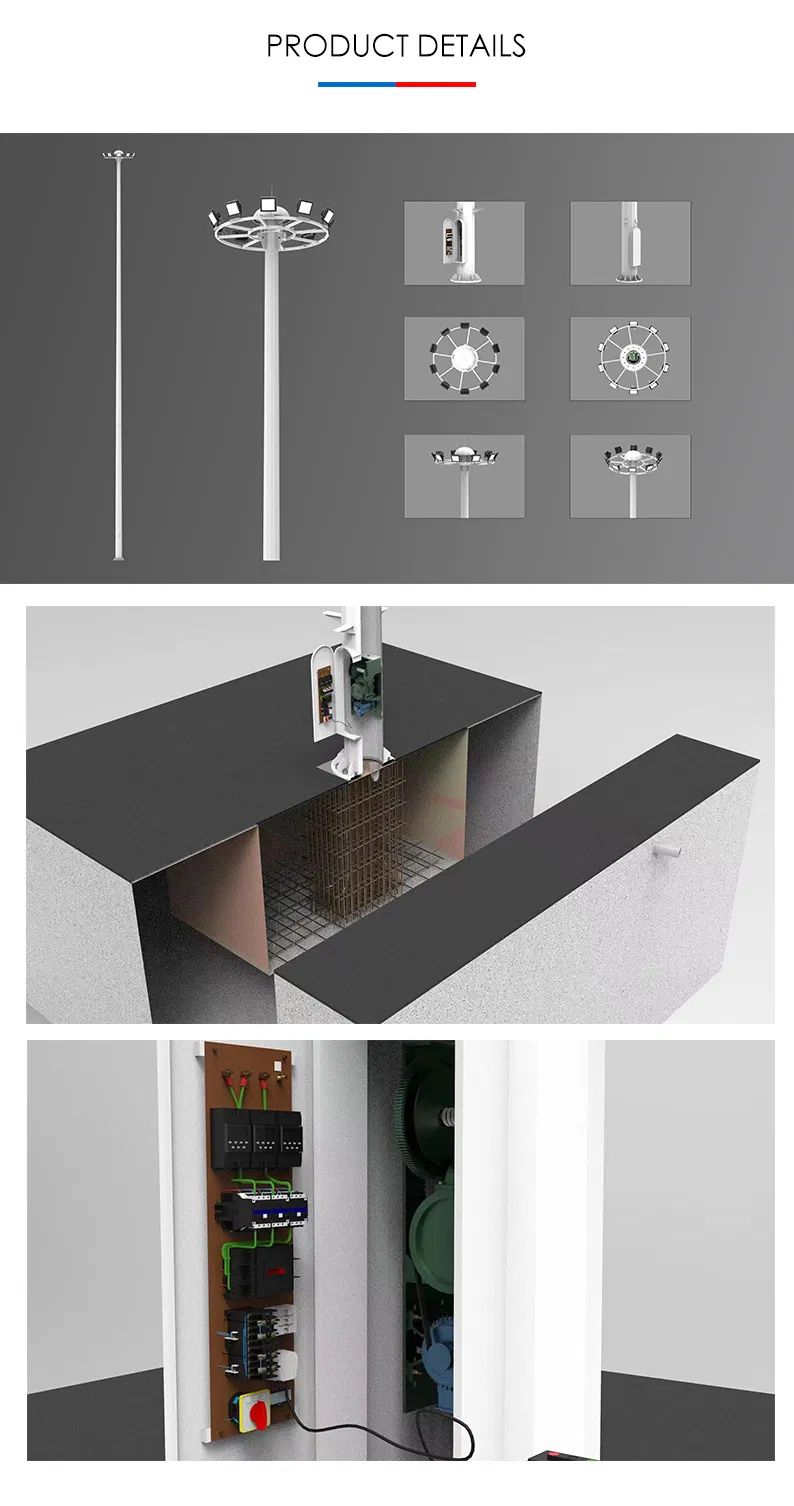 PRODUCT DETAILS