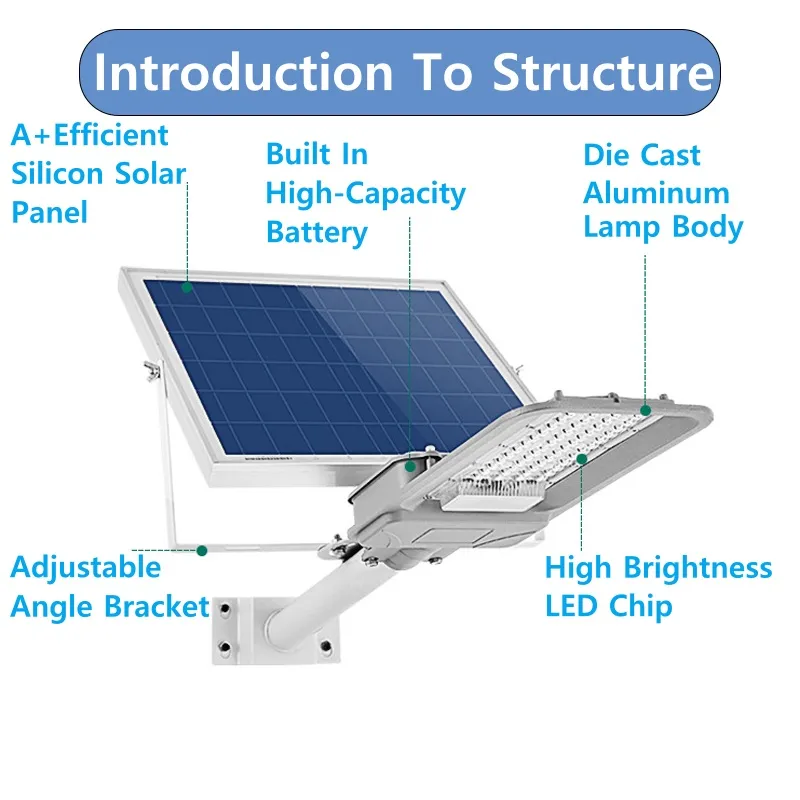 Introduction To Structure

A+Efficient Silicon Solar Panel

Built In High-Capacity Battery

Die Cast Aluminum Lamp Body

Adjustable Angle Bracket

High Brightness LED Chip