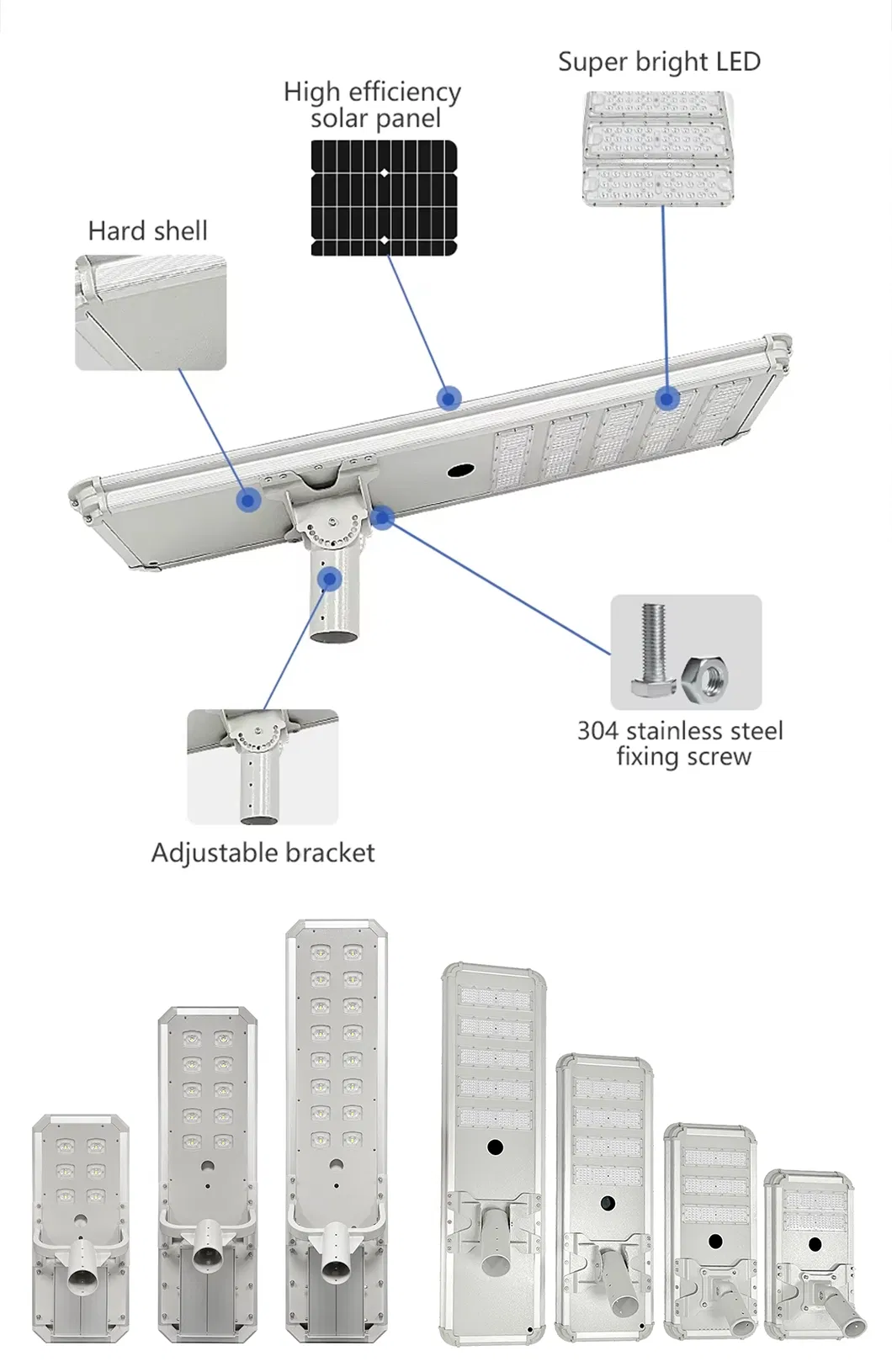 Super bright LED

High efficiency solar panel

Hard shell

304 stainless steel fixing screw

Adjustable bracket