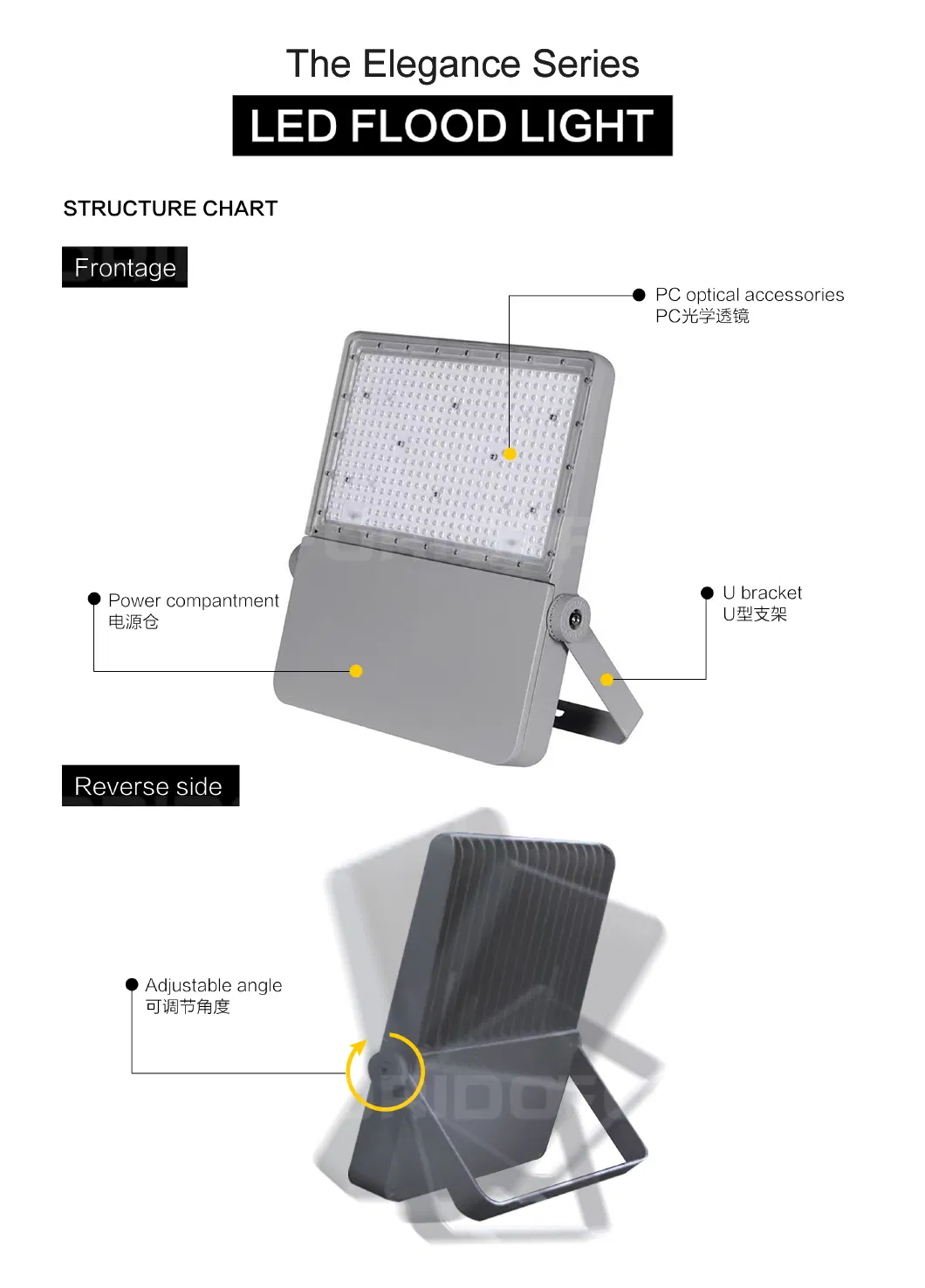 The Elegance Series

LED FLOOD LIGHT

STRUCTURE CHART

Frontage

PC optical accessories
PC光学透镜

Power compantment
电源仓

U bracket
U型支架

Reverse side

Adjustable angle
可调节角度