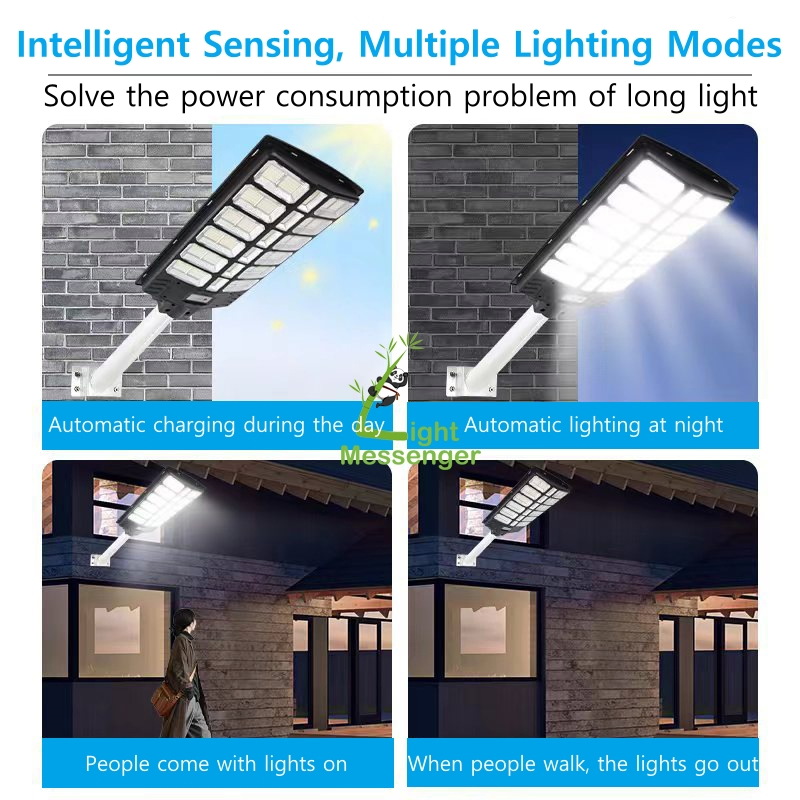 Intelligent Sensing, Multiple Lighting Modes

Solve the power consumption problem of long light

Automatic charging during the day

Automatic lighting at night

Light Messenger

People come with lights on

When people walk, the lights go out