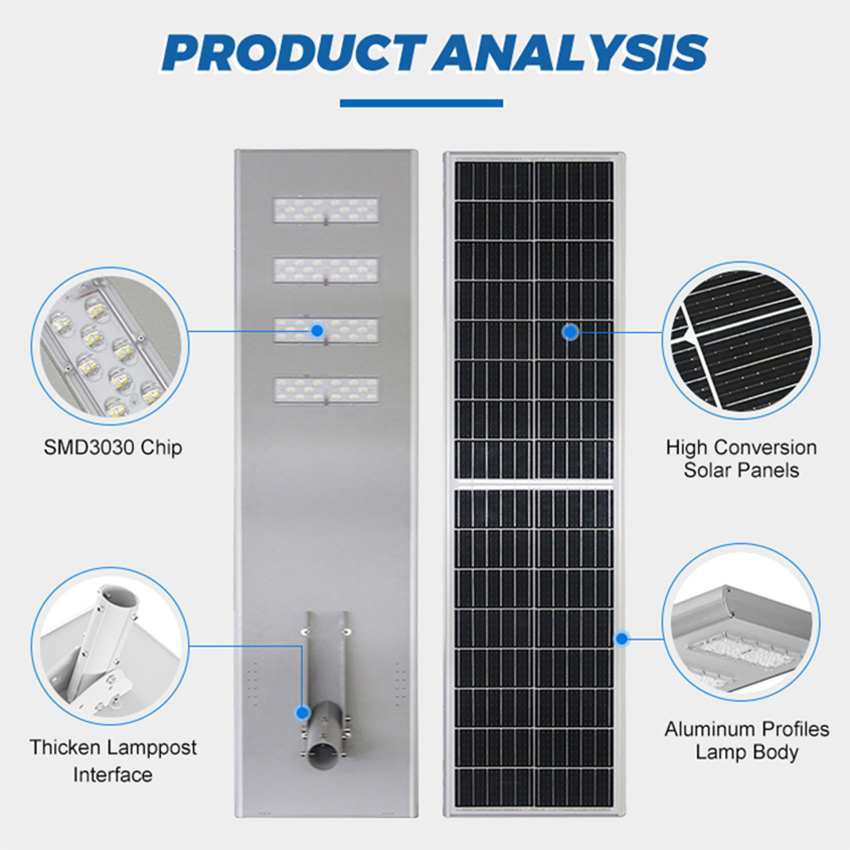 PRODUCT ANALYSIS

SMD3030 Chip

High Conversion Solar Panels

Thicken Lamppost Interface

Aluminum Profiles Lamp Body