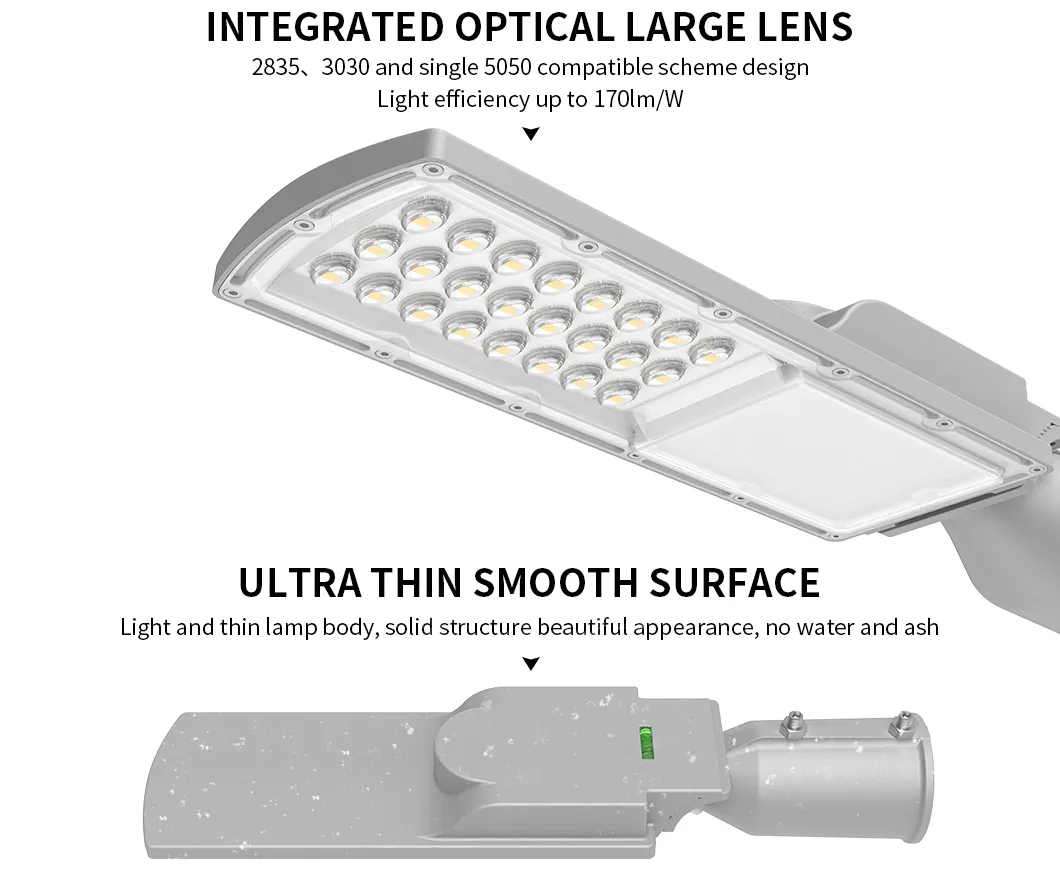 INTEGRATED OPTICAL LARGE LENS

2835、3030 and single 5050 compatible scheme design
Light efficiency up to 170lm/W

ULTRA THIN SMOOTH SURFACE

Light and thin lamp body, solid structure beautiful appearance, no water and ash