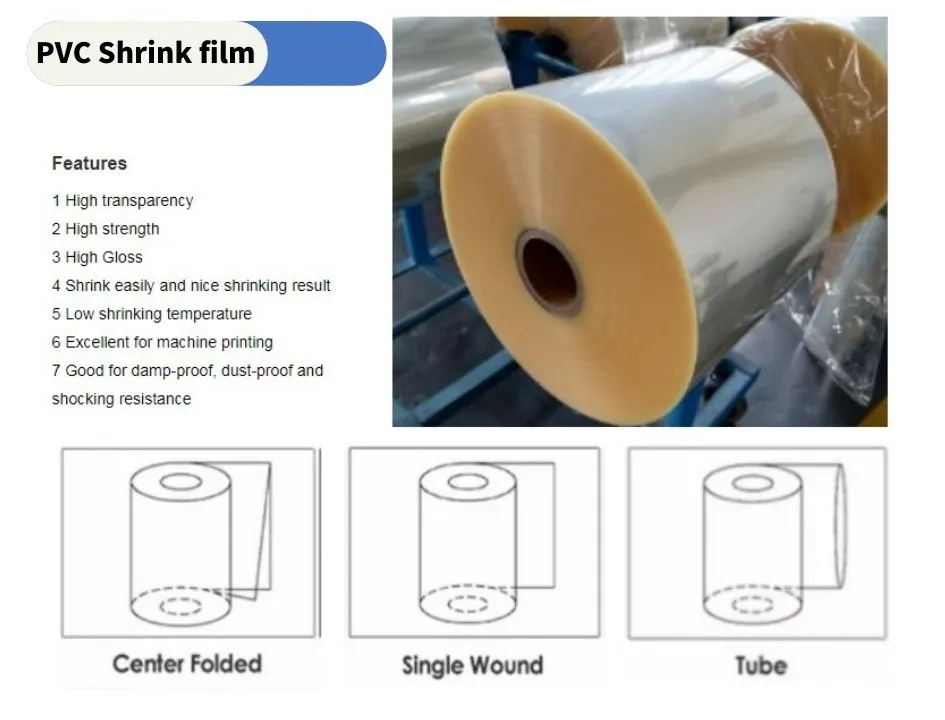 PVC Shrink film

Features

1 High transparency
2 High strength
3 High Gloss
4 Shrink easily and nice shrinking result
5 Low shrinking temperature
6 Excellent for machine printing
7 Good for damp-proof, dust-proof and shocking resistance

Center Folded

Single Wound

Tube