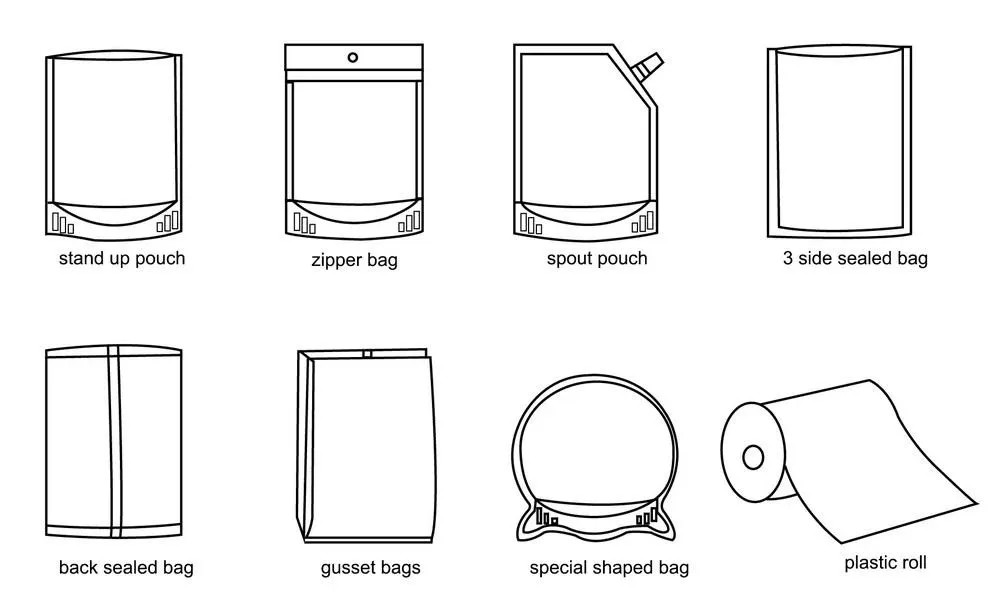 stand up pouch

zipper bag

spout pouch

3 side sealed bag

back sealed bag

gusset bags

special shaped bag

plastic roll