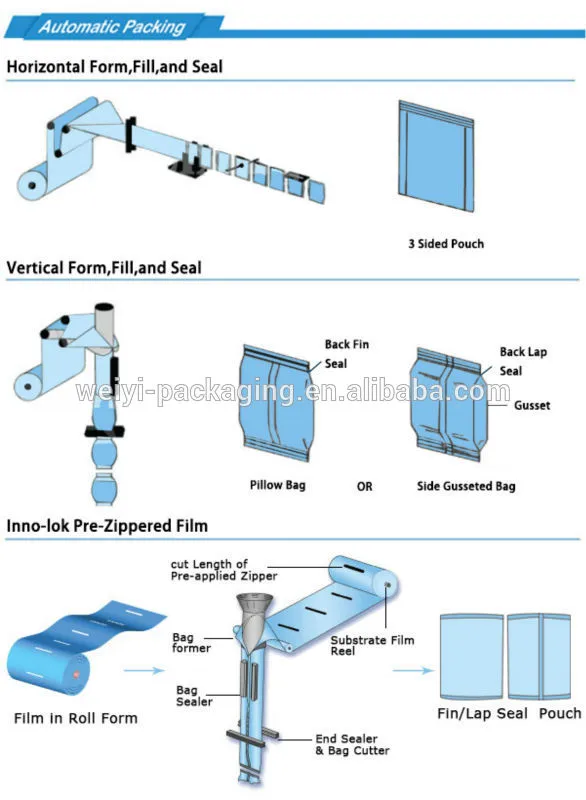 Automatic Packing

Horizontal Form,Fill,and Seal

3 Sided Pouch

Vertical Form,Fill,and Seal

Back Fin Seal

Back Lap Seal

Gusset

weiyi-packaging.en.alibaba.com

Pillow Bag

OR

Side Gusseted Bag

Inno-lok Pre-Zippered Film

cut Length of Pre-applied Zipper

Bag former

Substrate Film Reel

Bag Sealer

End Sealer & Bag Cutter

Film in Roll Form

Fin/Lap Seal Pouch