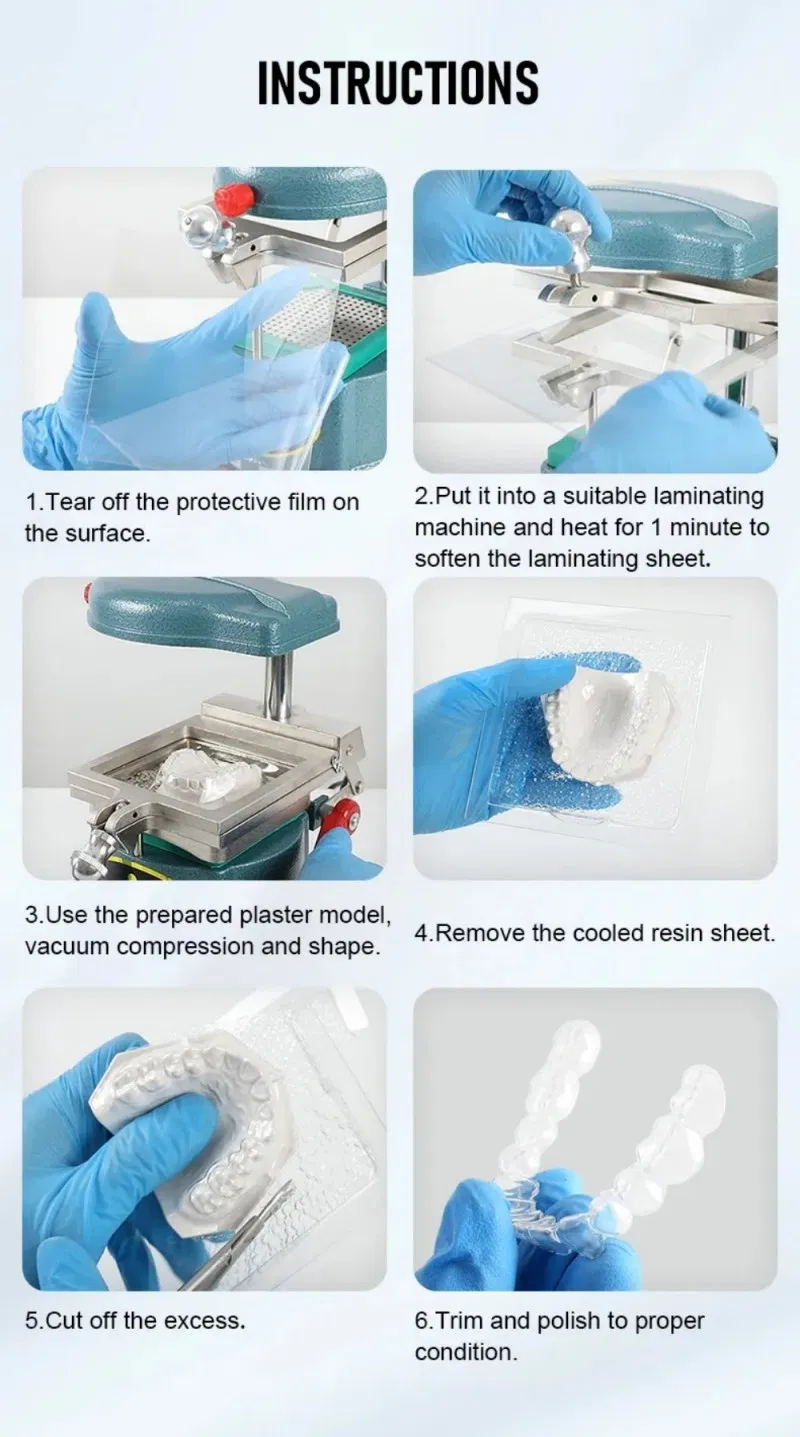 INSTRUCTIONS

1.Tear off the protective film on the surface.

2.Put it into a suitable laminating machine and heat for 1 minute to soften the laminating sheet.

3.Use the prepared plaster model, vacuum compression and shape.

4.Remove the cooled resin sheet.

5.Cut off the excess.

6.Trim and polish to proper condition.