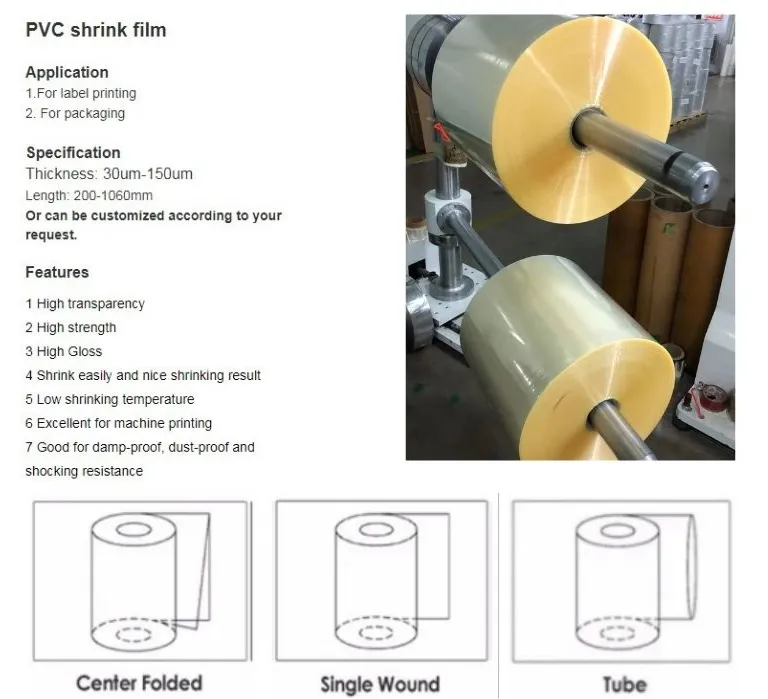 PVC shrink film

Application
1.For label printing
2. For packaging

Specification
Thickness: 30um-150um
Length: 200-1060mm
Or can be customized according to your request.

Features
1 High transparency
2 High strength
3 High Gloss
4 Shrink easily and nice shrinking result
5 Low shrinking temperature
6 Excellent for machine printing
7 Good for damp-proof, dust-proof and shocking resistance

Center Folded

Single Wound

Tube