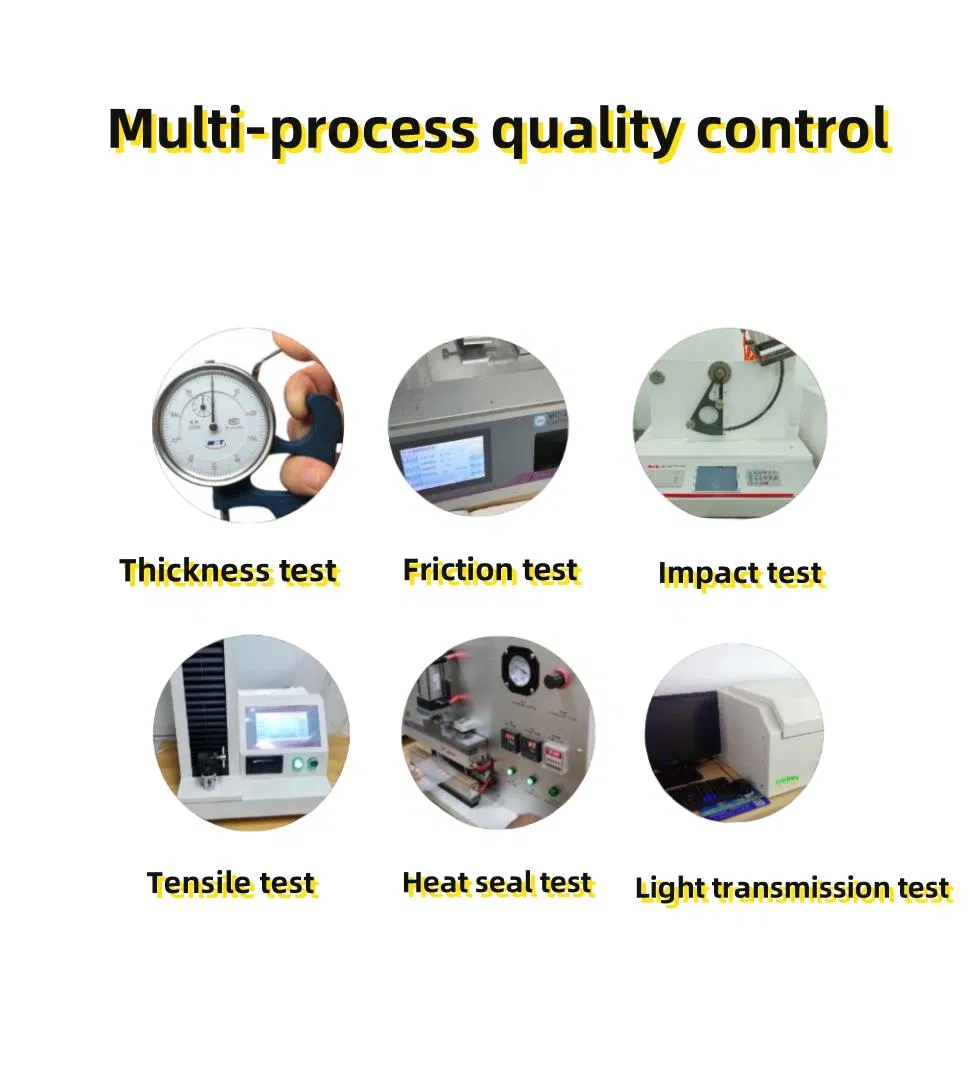 Multi-process quality control

Thickness test

Friction test

Impact test

Tensile test

Heat seal test

Light transmission test