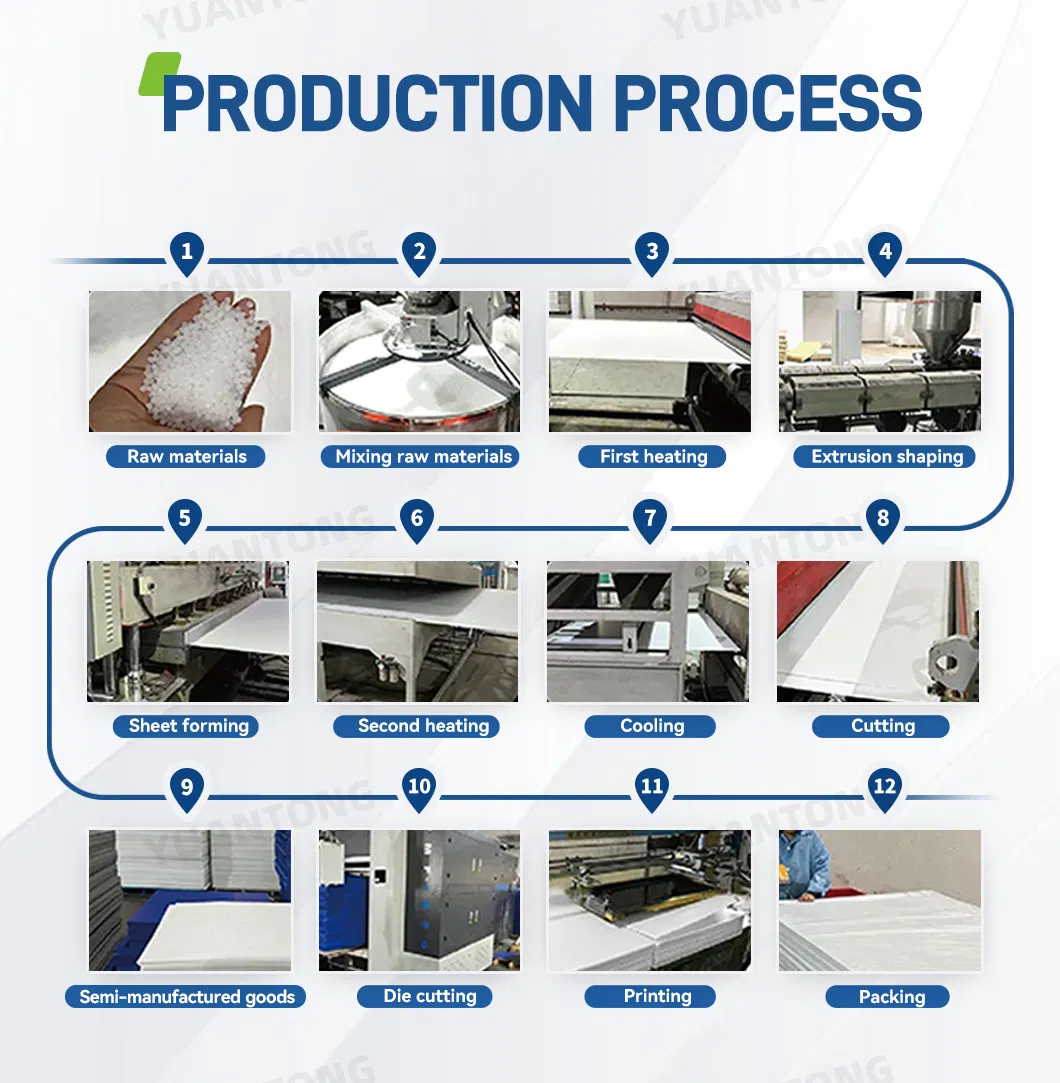 YUANTONG

PRODUCTION PROCESS

1 Raw materials
2 Mixing raw materials
3 First heating
4 Extrusion shaping
5 Sheet forming
6 Second heating
7 Cooling
8 Cutting
9 Semi-manufactured goods
10 Die cutting
11 Printing
12 Packing