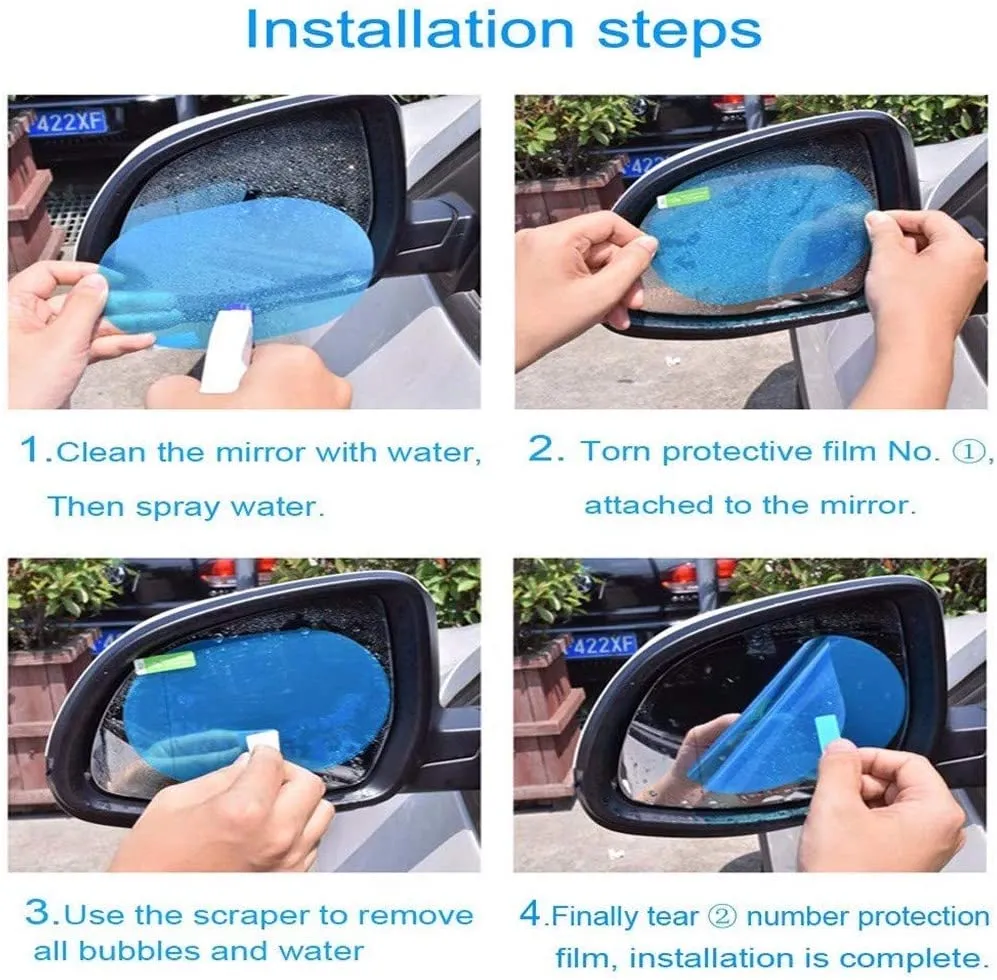 Installation steps

422XF

1.Clean the mirror with water, Then spray water.

2. Torn protective film No. ①, attached to the mirror.

422XF

3.Use the scraper to remove all bubbles and water

4.Finally tear ② number protection film, installation is complete.