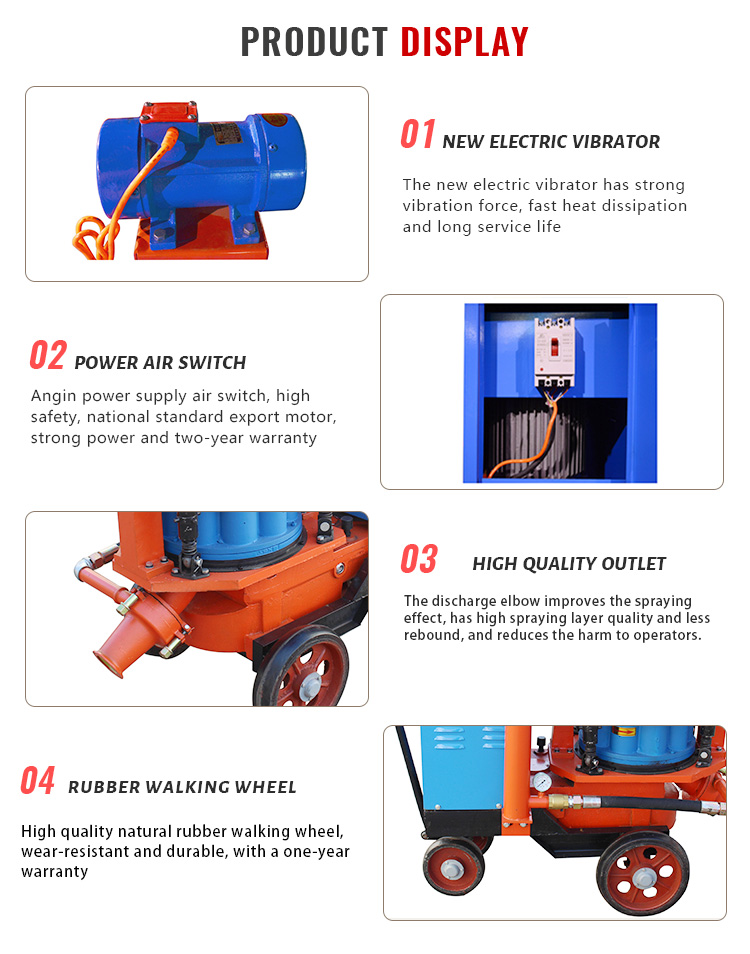 PRODUCT DISPLAY

01 NEW ELECTRIC VIBRATOR

The new electric vibrator has strong vibration force, fast heat dissipation and long service life

02 POWER AIR SWITCH

Angin power supply air switch, high safety, national standard export motor, strong power and two-year warranty

03 HIGH QUALITY OUTLET

The discharge elbow improves the spraying effect, has high spraying layer quality and less rebound, and reduces the harm to operators.

04 RUBBER WALKING WHEEL

High quality natural rubber walking wheel, wear-resistant and durable, with a one-year warranty