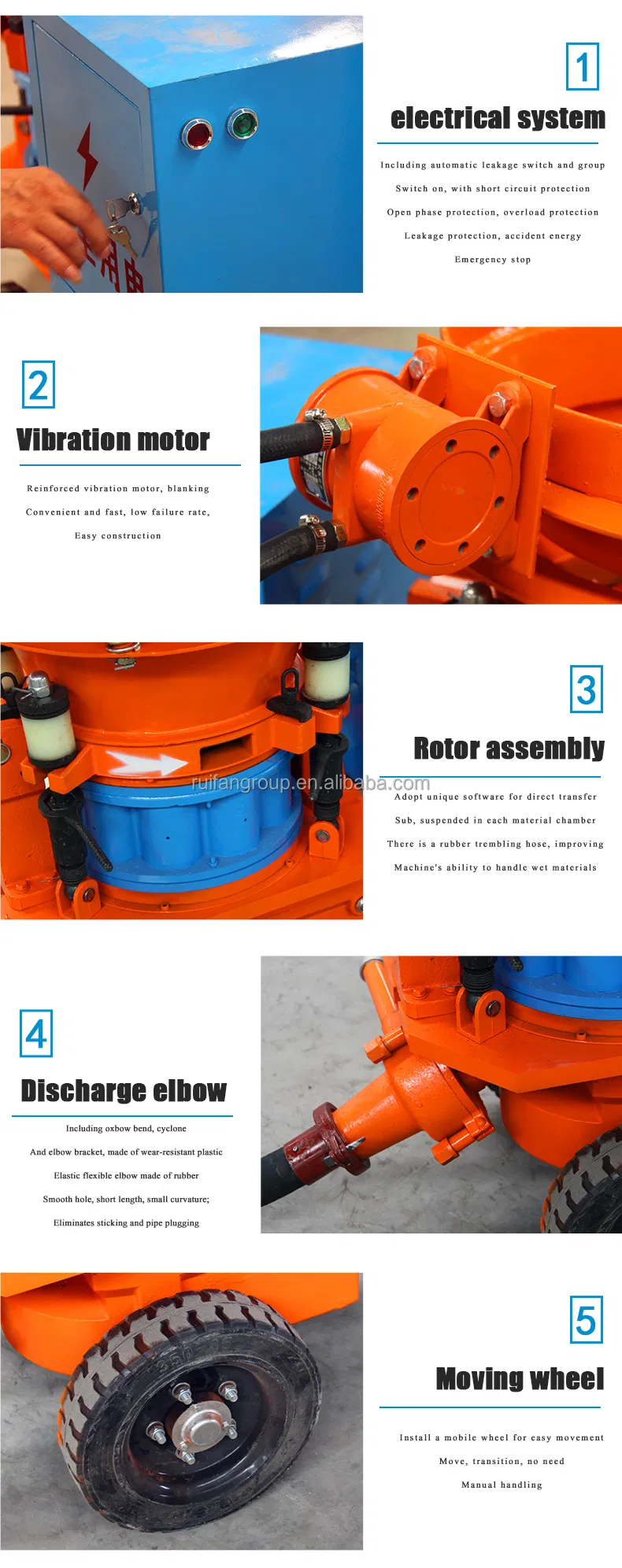 1

electrical system

Including automatic leakage switch and group

Switch on, with short circuit protection

Open phase protection, overload protection

Leakage protection, accident energy

Emergency stop

2

Vibration motor

Reinforced vibration motor, blanking

Convenient and fast, low failure rate,

Easy construction

3

Rotor assembly

ruifangroup.en.alibaba.com

Adopt unique software for direct transfer

Sub, suspended in each material chamber

There is a rubber trembling hose, improving

Machine's ability to handle wet materials

4

Discharge elbow

Including oxbow bend, cyclone

And elbow bracket, made of wear-resistant plastic

Elastic flexible elbow made of rubber

Smooth hole, short length, small curvature;

Eliminates sticking and pipe plugging

5

Moving wheel

Install a mobile wheel for easy movement

Move, transition, no need

Manual handling