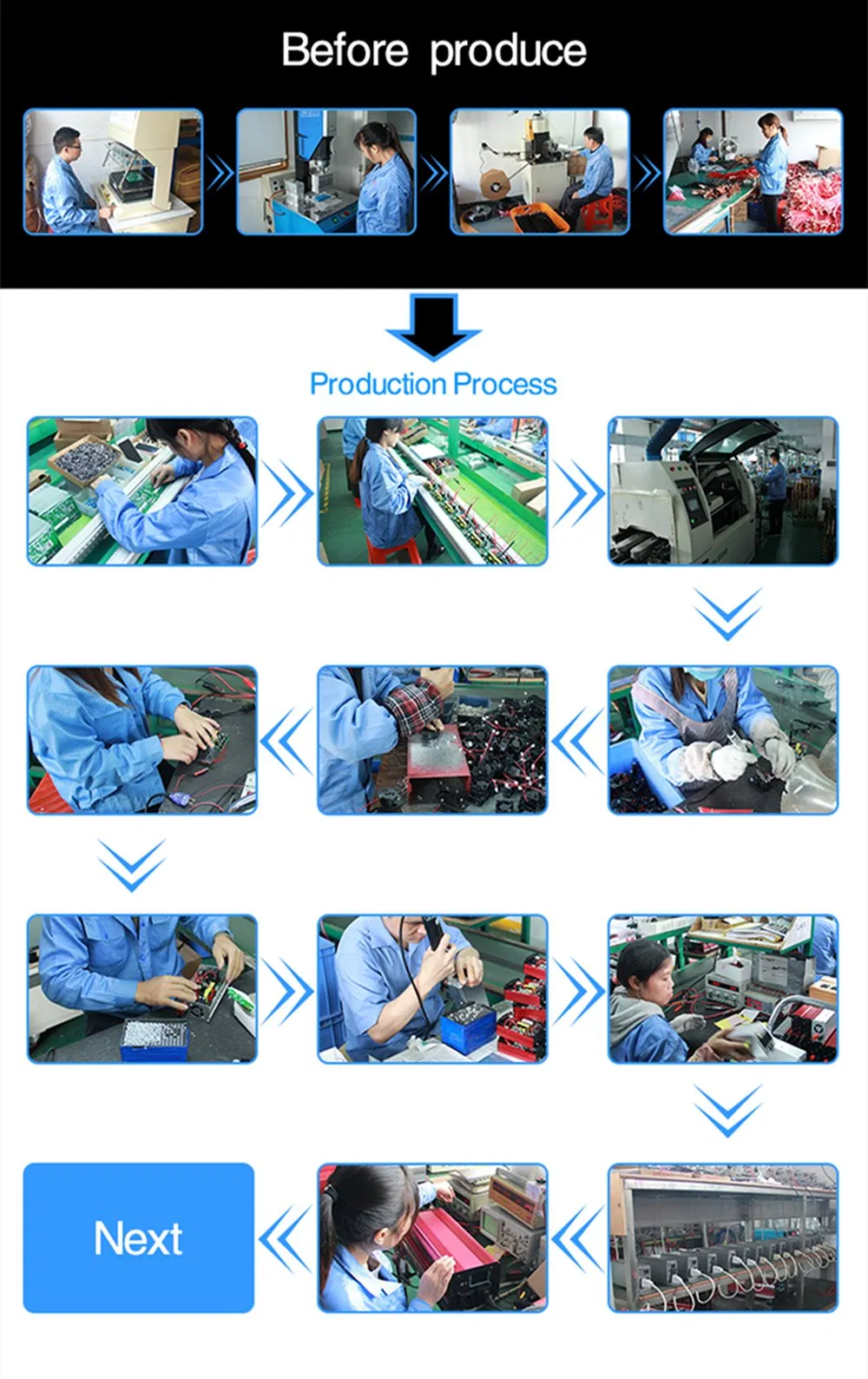 Before produce

Production Process

Next