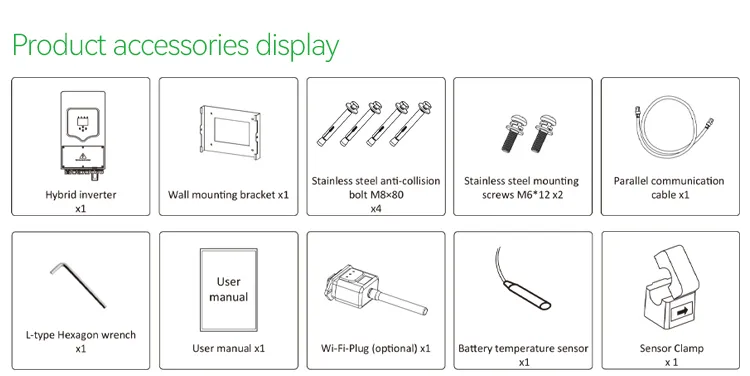 Product accessories display

Hybrid inverter
x1

Wall mounting bracket x1

Stainless steel anti-collision bolt M8×80
x4

Stainless steel mounting screws M6*12 x2

Parallel communication cable x1

L-type Hexagon wrench
x1

User manual

User manual x1

Wi-Fi-Plug (optional) x1

Battery temperature sensor
x1

Sensor Clamp
x 1