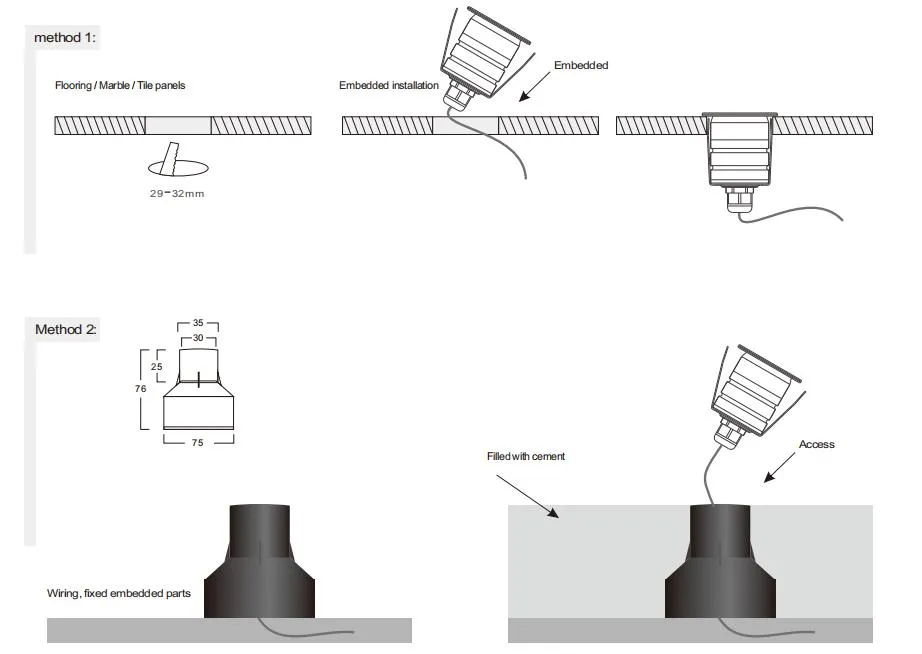 method 1:

Flooring / Marble / Tile panels

29-32mm

Embedded installation

Embedded

Method 2:

35

30

25

76

75

Wiring, fixed embedded parts

Filled with cement

Access