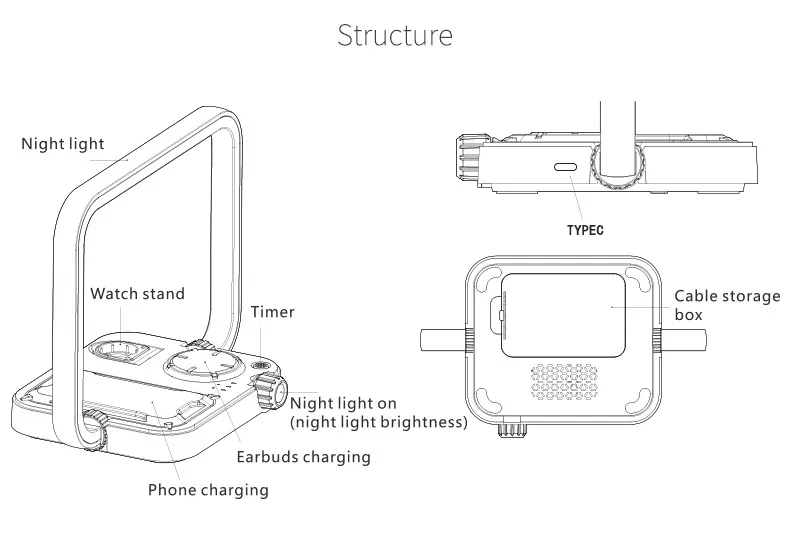 Structure

Night light

Watch stand

Timer

Night light on
(night light brightness)

Earbuds charging

Phone charging

TYPEC

Cable storage box