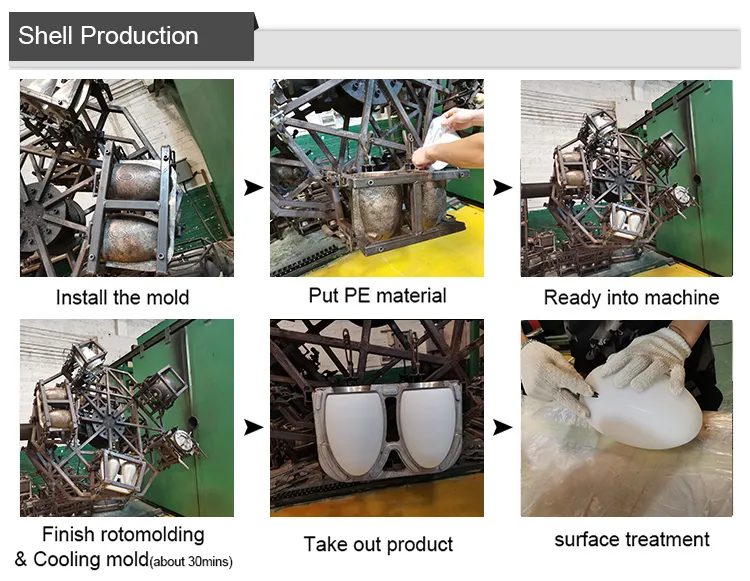 Shell Production

Install the mold

Put PE material

Ready into machine

Finish rotomolding & Cooling mold(about 30mins)

Take out product

surface treatment