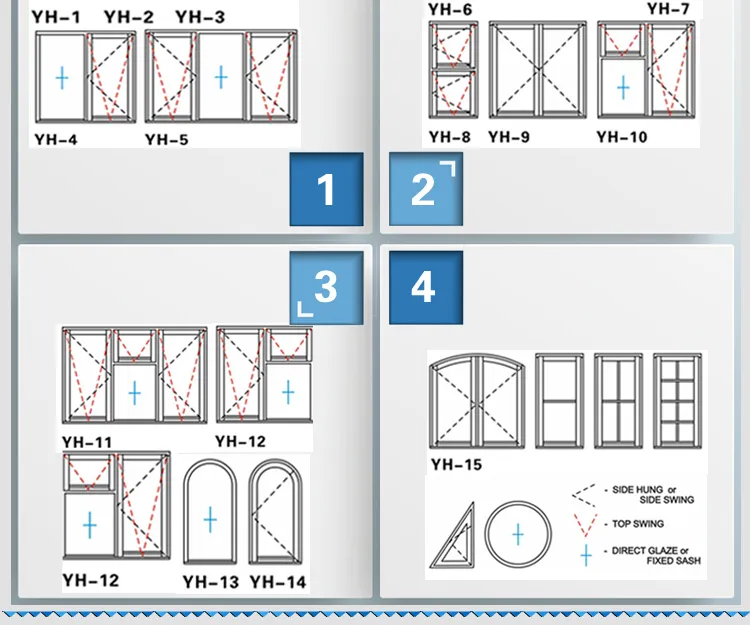 YH-1 YH-2 YH-3

YH-4 YH-5

YH-6 YH-7

YH-8 YH-9 YH-10

1

2

3

4

YH-11 YH-12

YH-12

YH-13 YH-14

YH-15

- SIDE HUNG or SIDE SWING

- TOP SWING

- DIRECT GLAZE or FIXED SASH