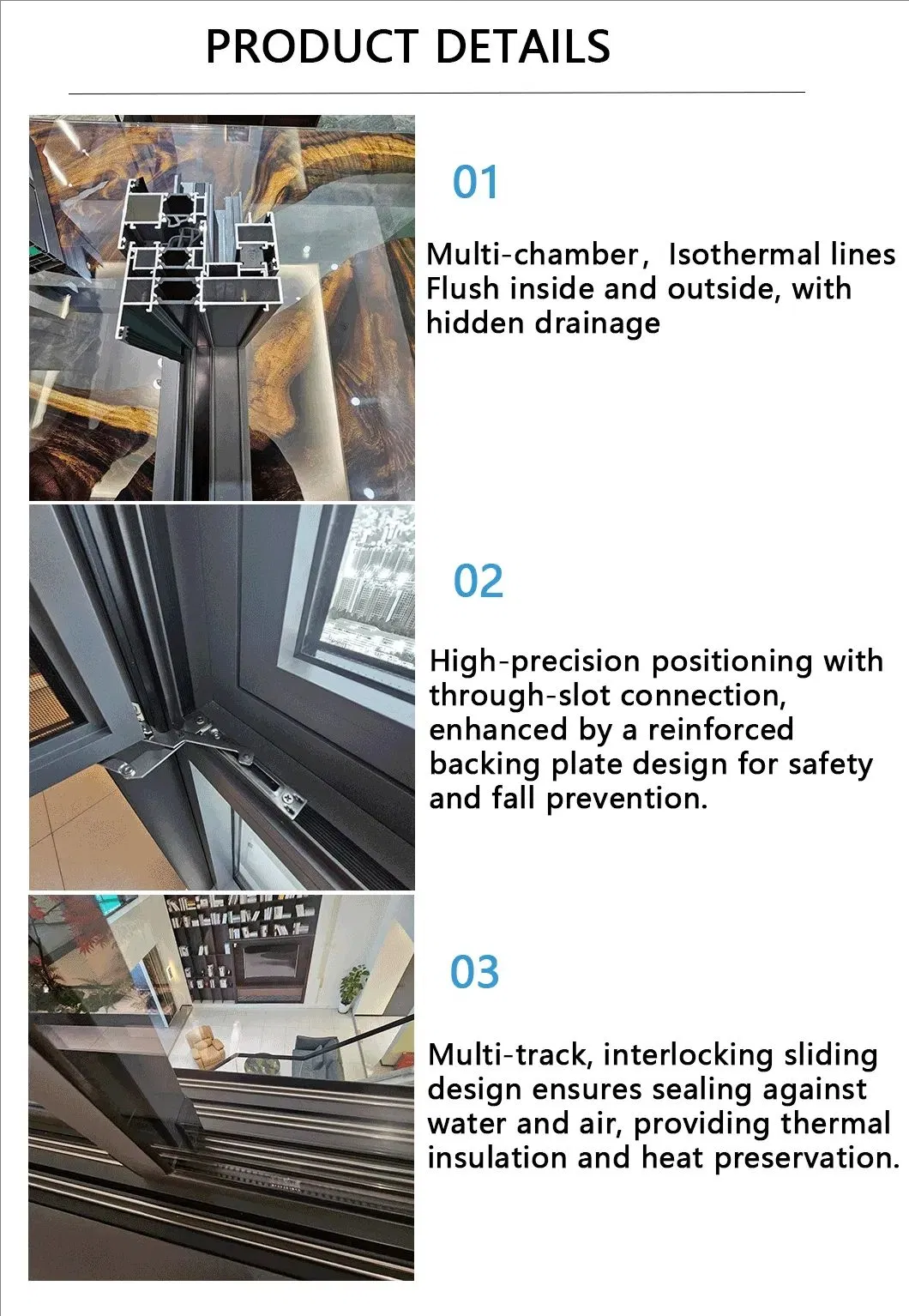 PRODUCT DETAILS

01

Multi-chamber， Isothermal lines
Flush inside and outside, with hidden drainage

02

High-precision positioning with through-slot connection, enhanced by a reinforced backing plate design for safety and fall prevention.

03

Multi-track, interlocking sliding design ensures sealing against water and air, providing thermal insulation and heat preservation.