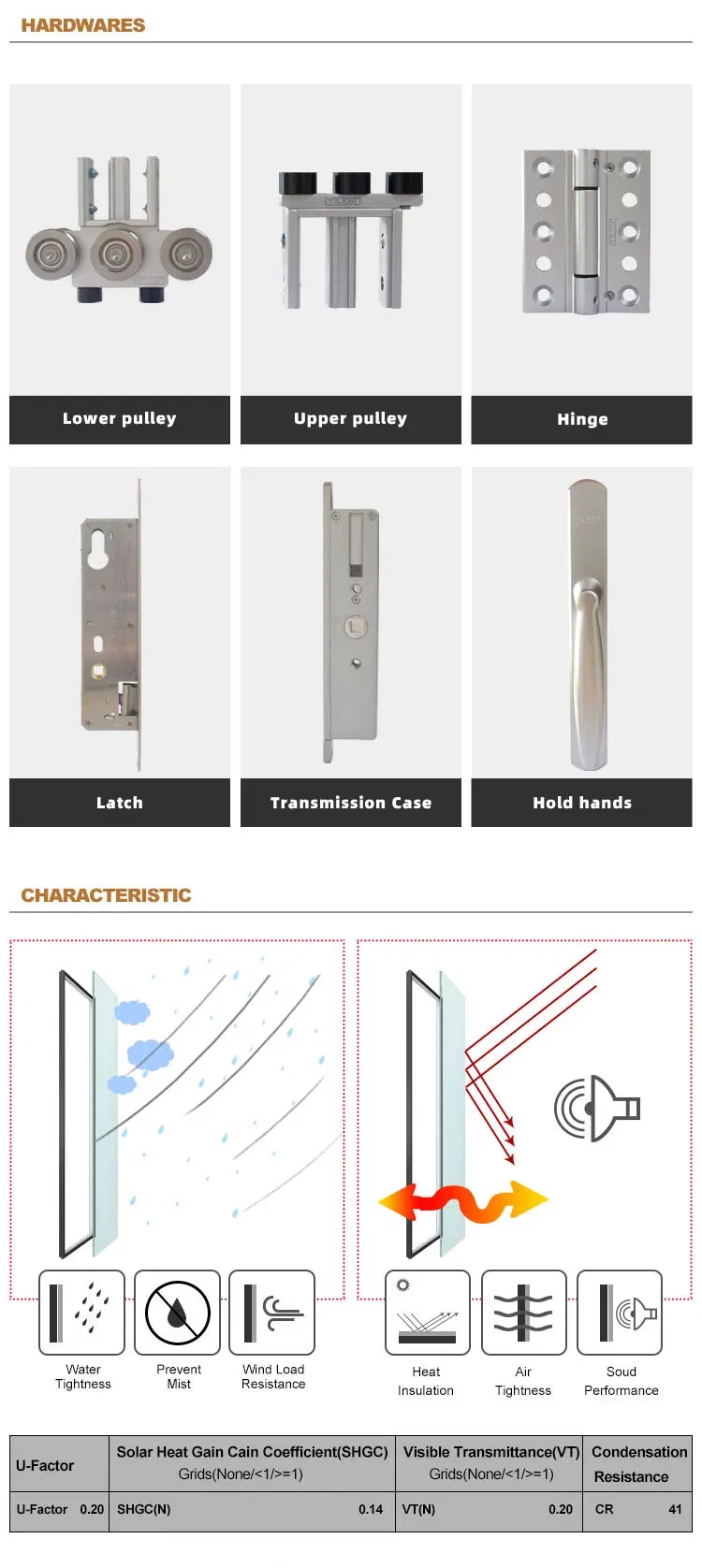 HARDWARES

Lower pulley

Upper pulley

Hinge

Latch

Transmission Case

Hold hands

CHARACTERISTIC

Water Tightness

Prevent Mist

Wind Load Resistance

Heat Insulation

Air Tightness

Soud Performance

| U-Factor | Solar Heat Gain Cain Coefficient(SHGC) Grids(None/<1/>=1) | Visible Transmittance(VT) Grids(None/<1/>=1) | Condensation Resistance |
|---|---|---|---|
| U-Factor 0.20 | SHGC(N) 0.14 | VT(N) 0.20 | CR 41 |