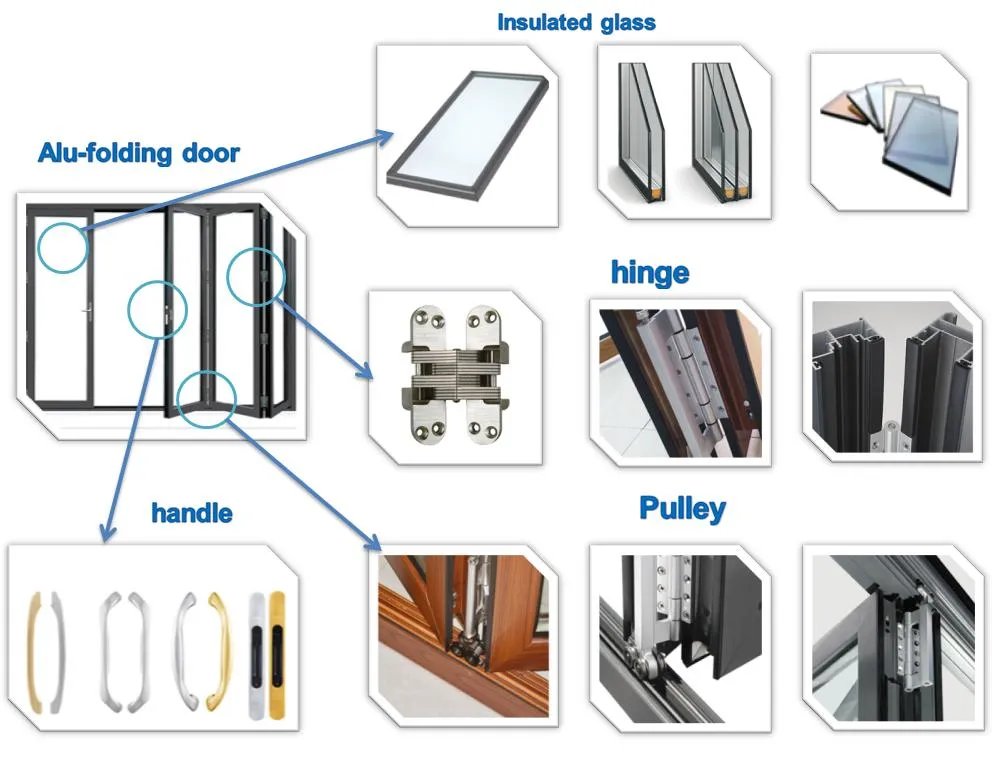 Insulated glass

Alu-folding door

hinge

handle

Pulley